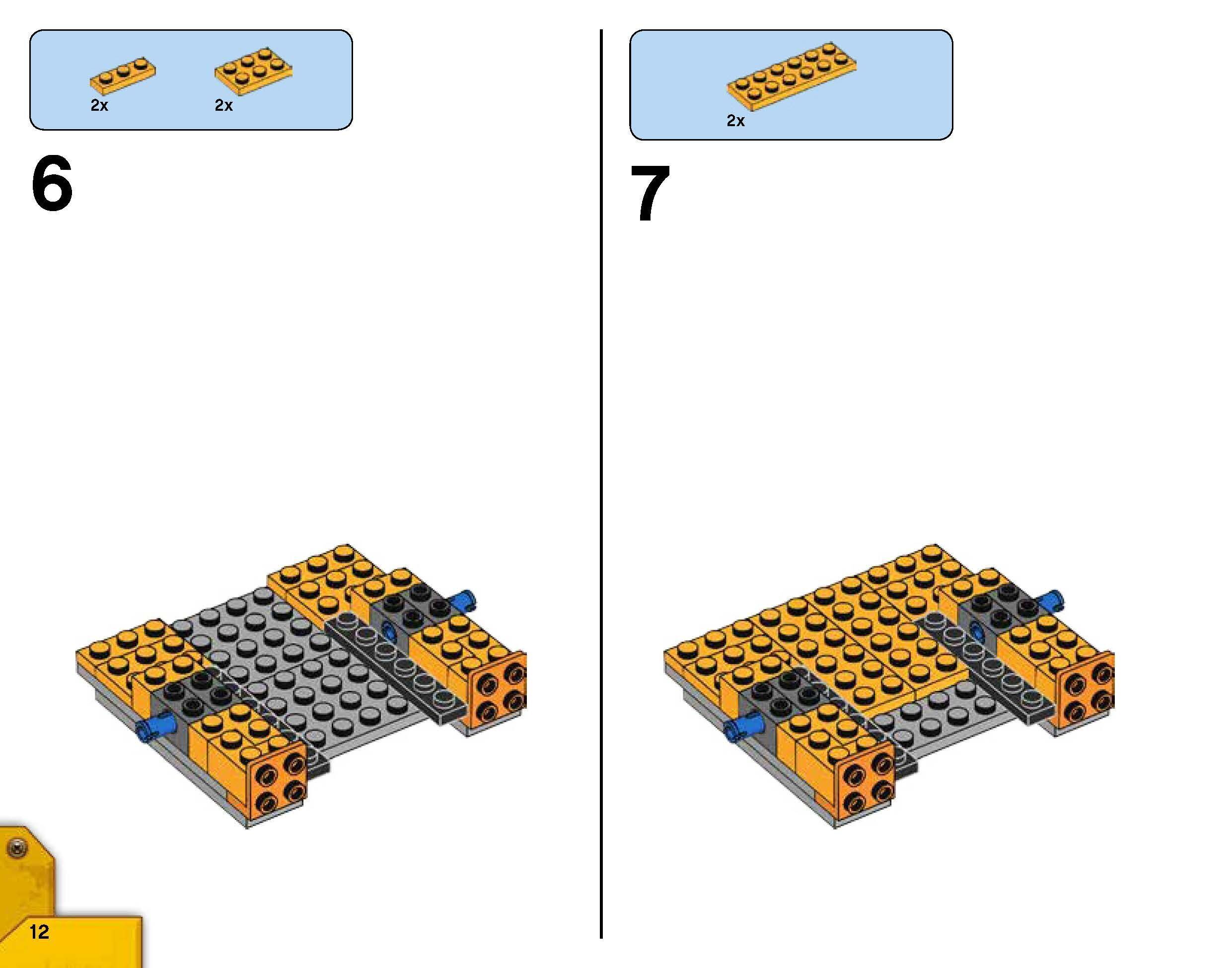 2x 2x

6

2x

7

12