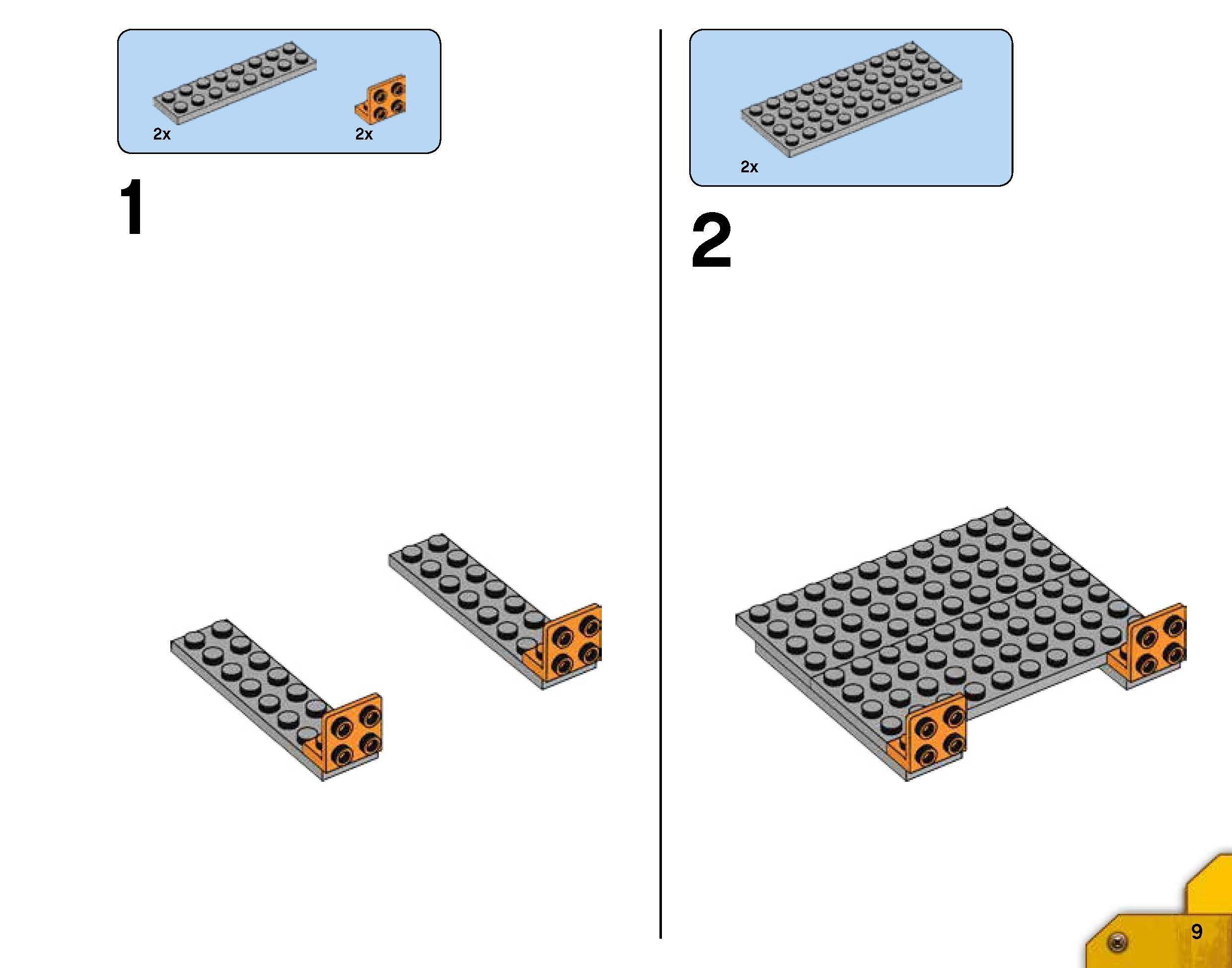 2x

2x

1

2x

2

9