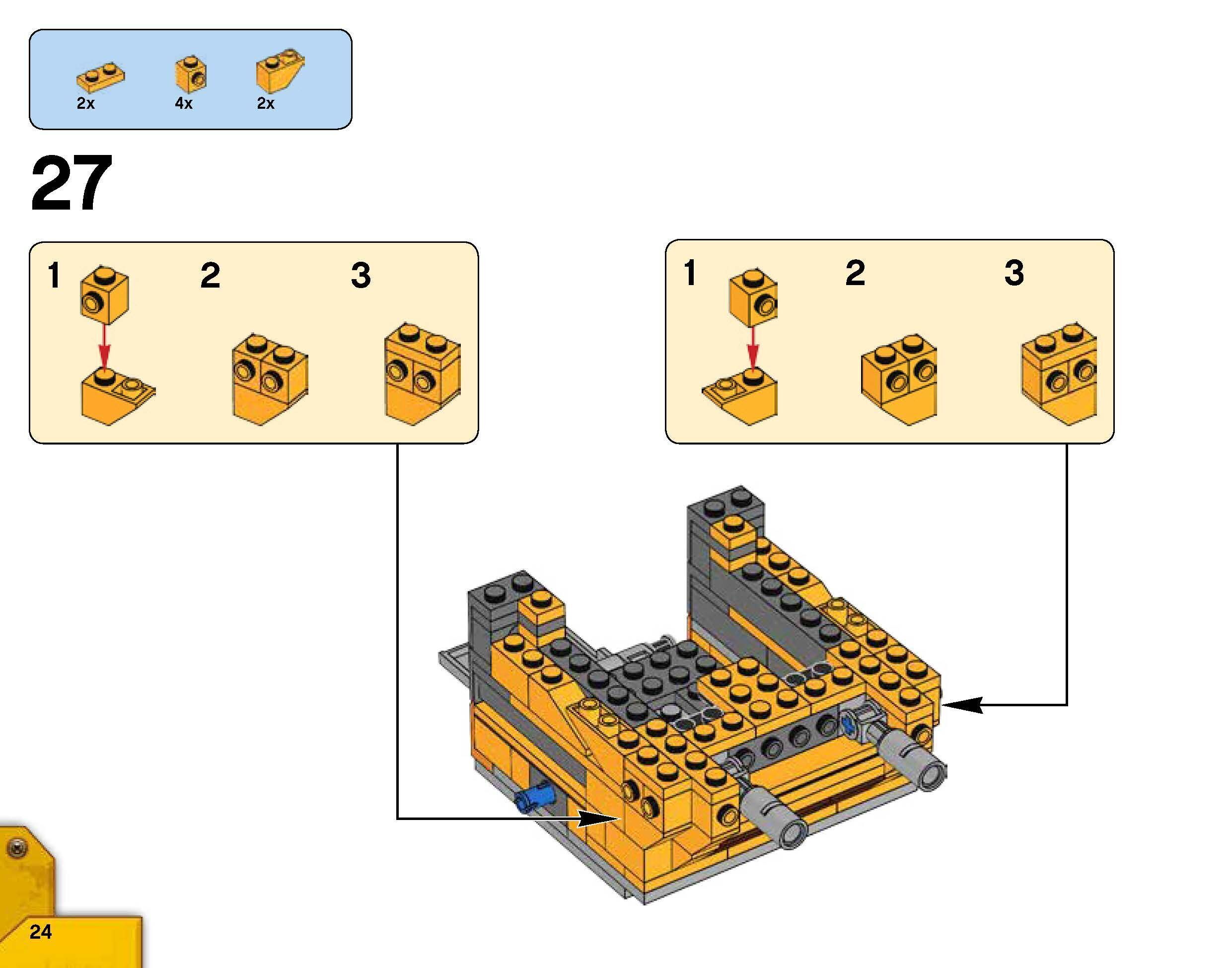 2x 4x 2x

27

1 2 3

1 2 3

24