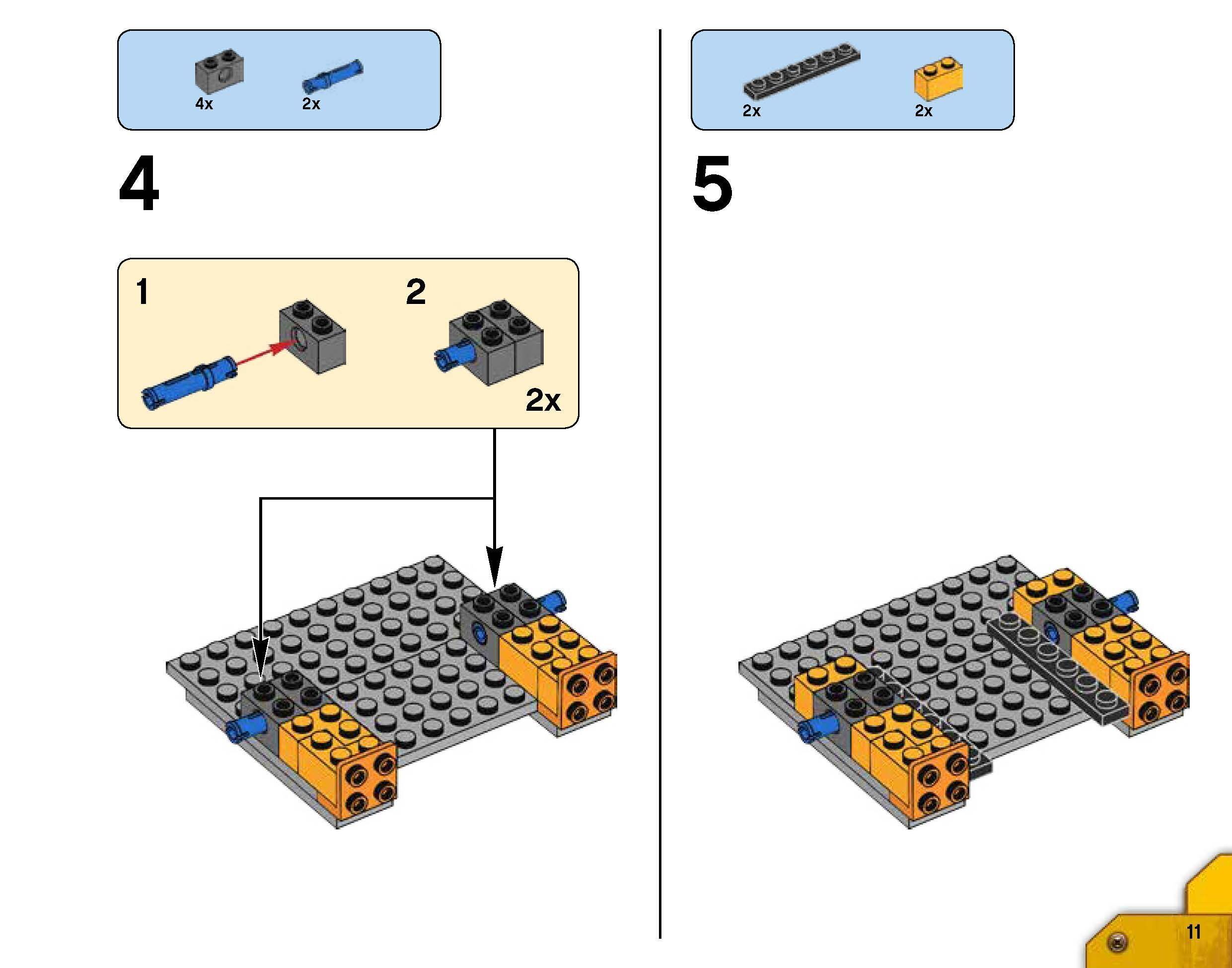 4x 2x

4

1

2

2x

2x 2x

5

11