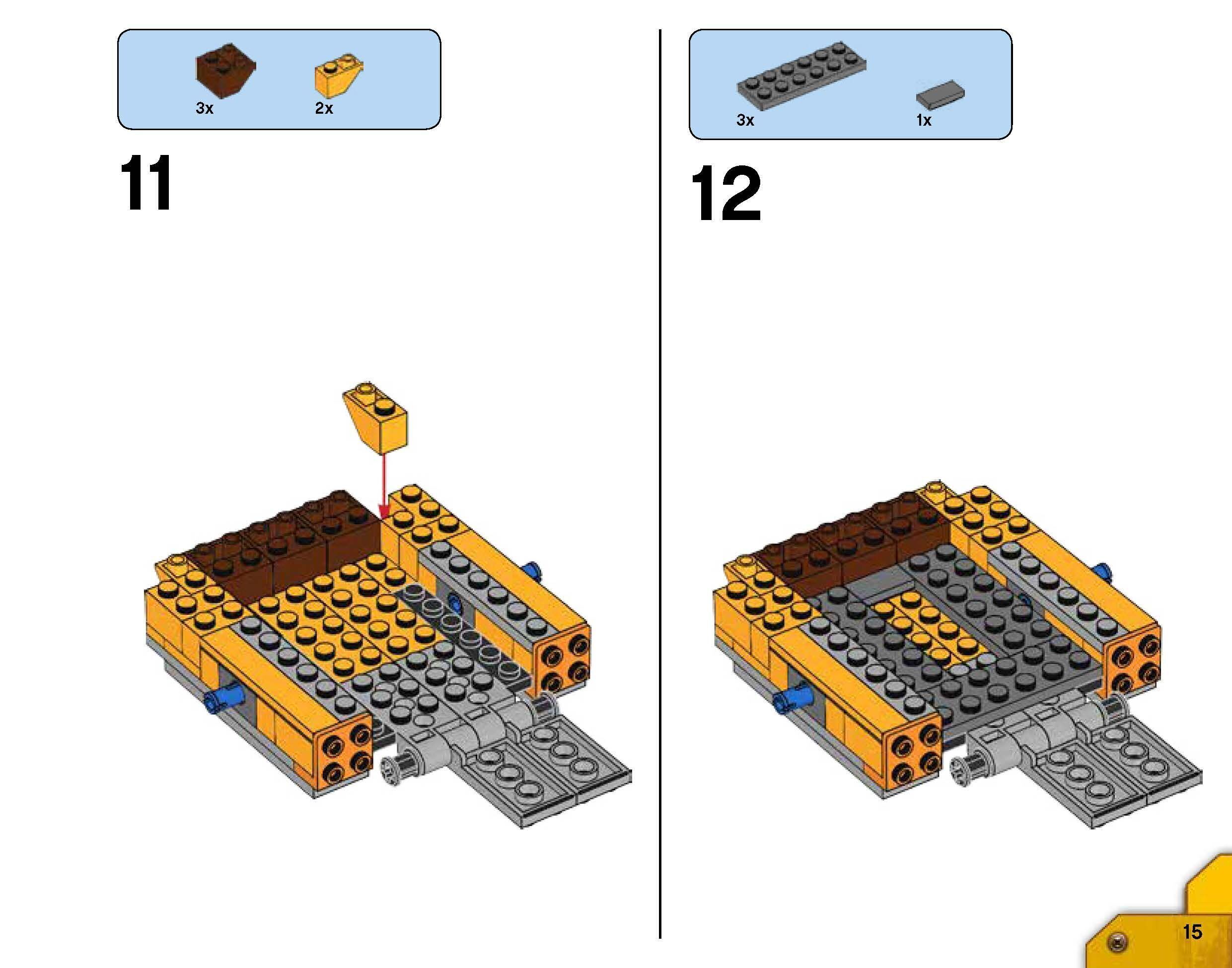 3x 2x

11

3x 1x

12

15