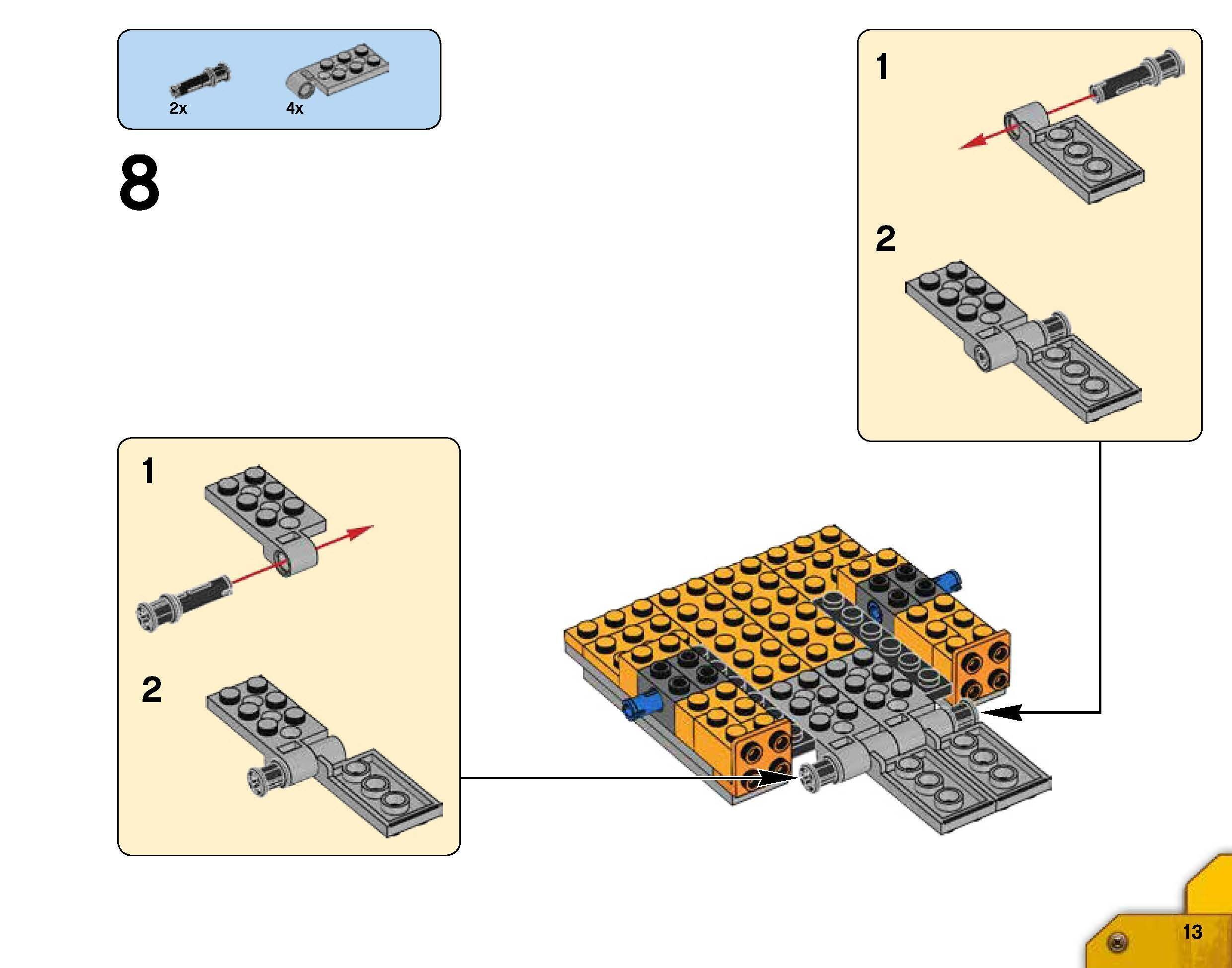 2x 4x

8

1

2

1

2

13