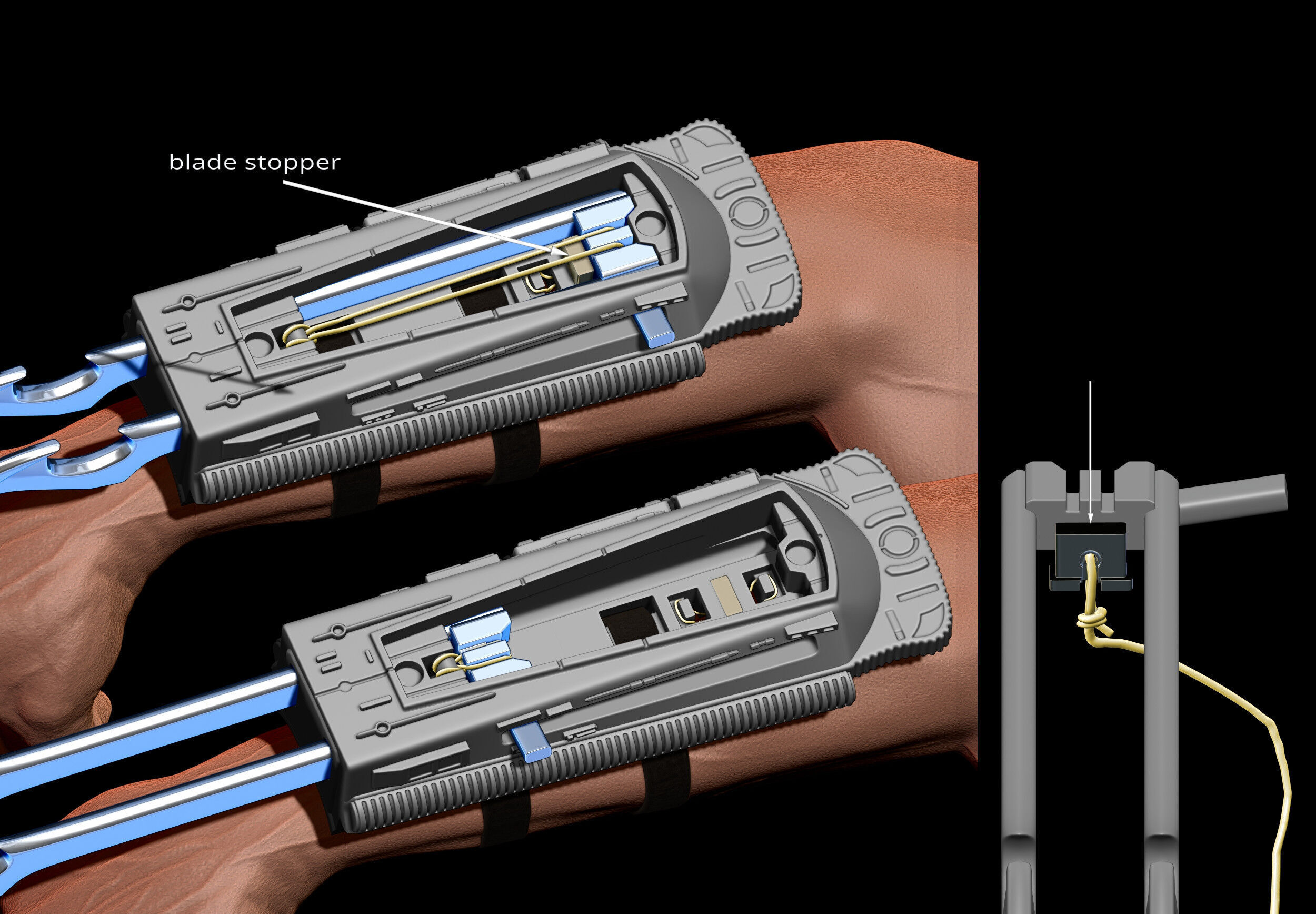 blade stopper