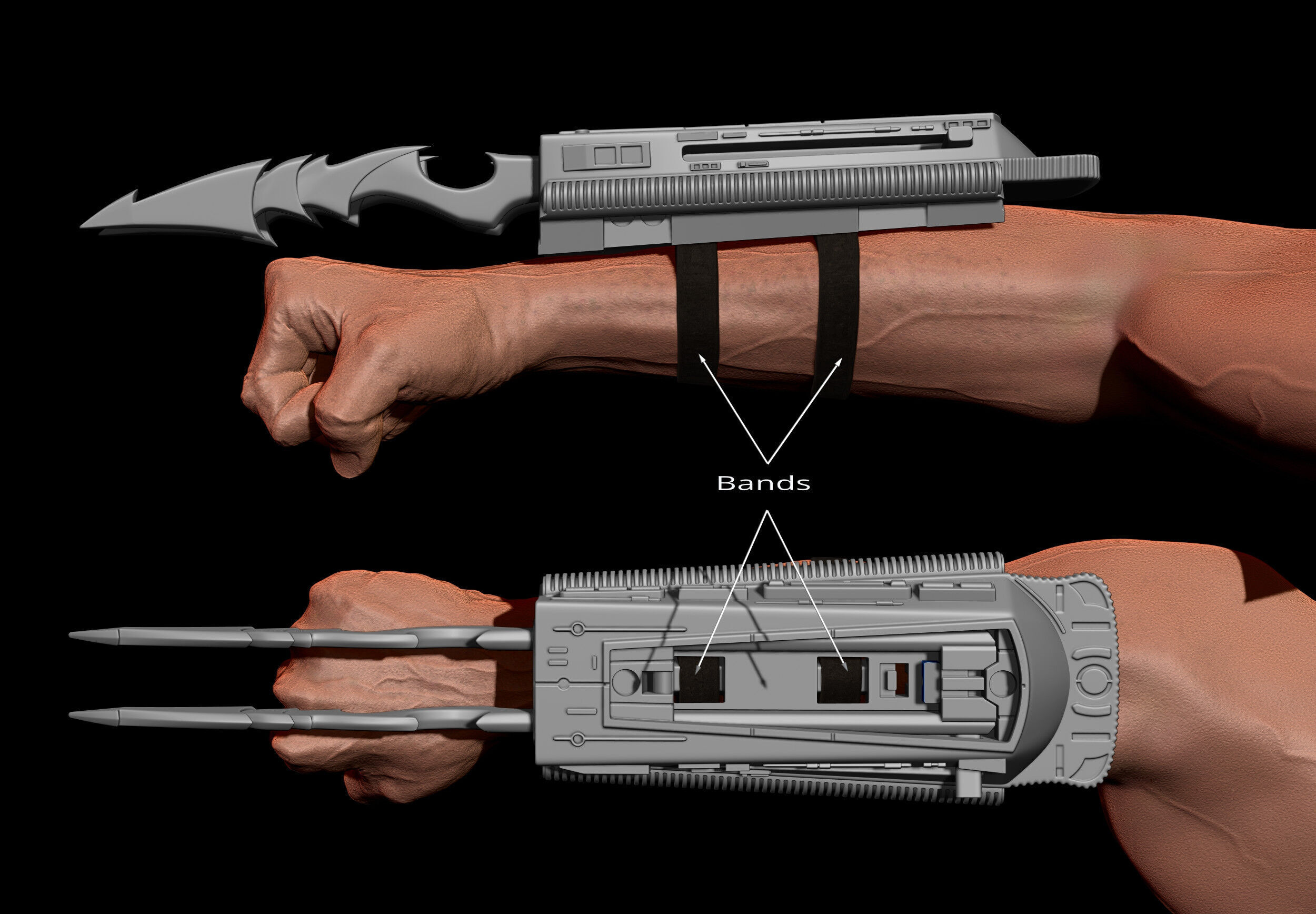 Bands