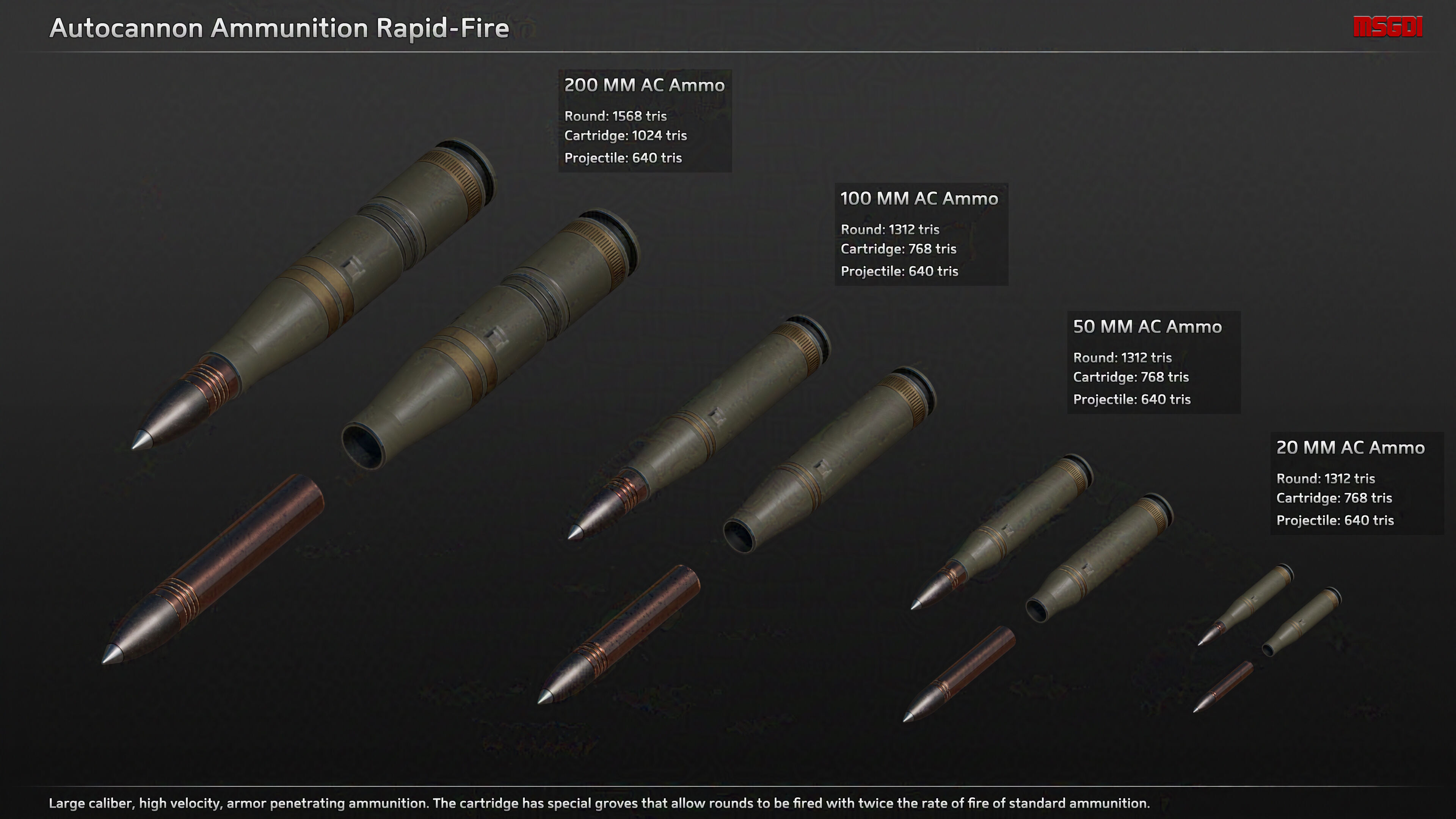 Autocannon Ammunition Rapid-Fire

MSGDI

200 MM AC Ammo

Round: 1568 tris
Cartridge: 1024 tris
Projectile: 640 tris

100 MM AC Ammo

Round: 1312 tris
Cartridge: 768 tris
Projectile: 640 tris

50 MM AC Ammo

Round: 1312 tris
Cartridge: 768 tris
Projectile: 640 tris

20 MM AC Ammo

Round: 1312 tris
Cartridge: 768 tris
Projectile: 640 tris

Large caliber, high velocity, armor penetrating ammunition. The cartridge has special groves that allow rounds to be fired with twice the rate of fire of standard ammunition.