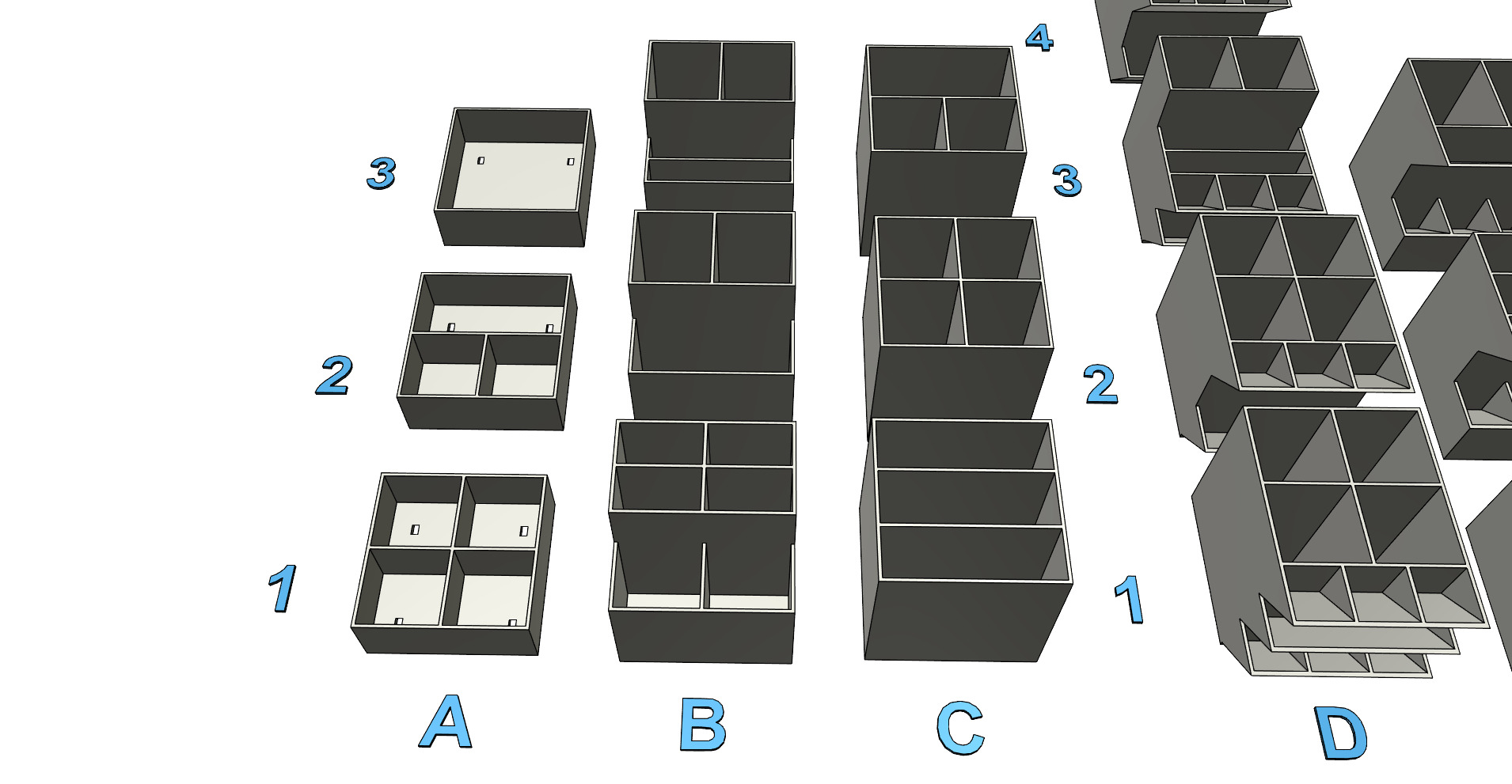 4
3
3
2
2
1
1
A
B
C
D