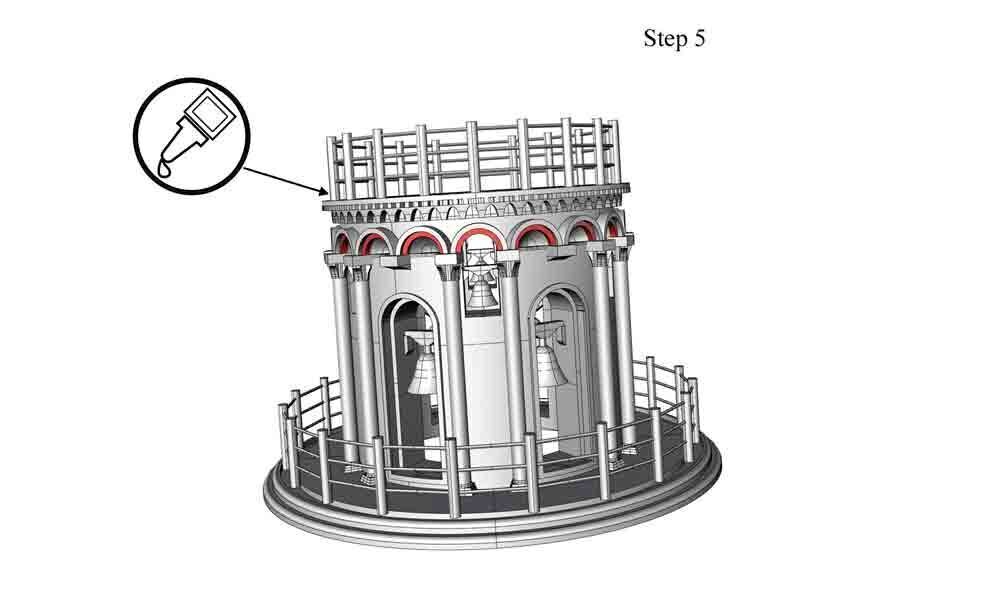 Step 5