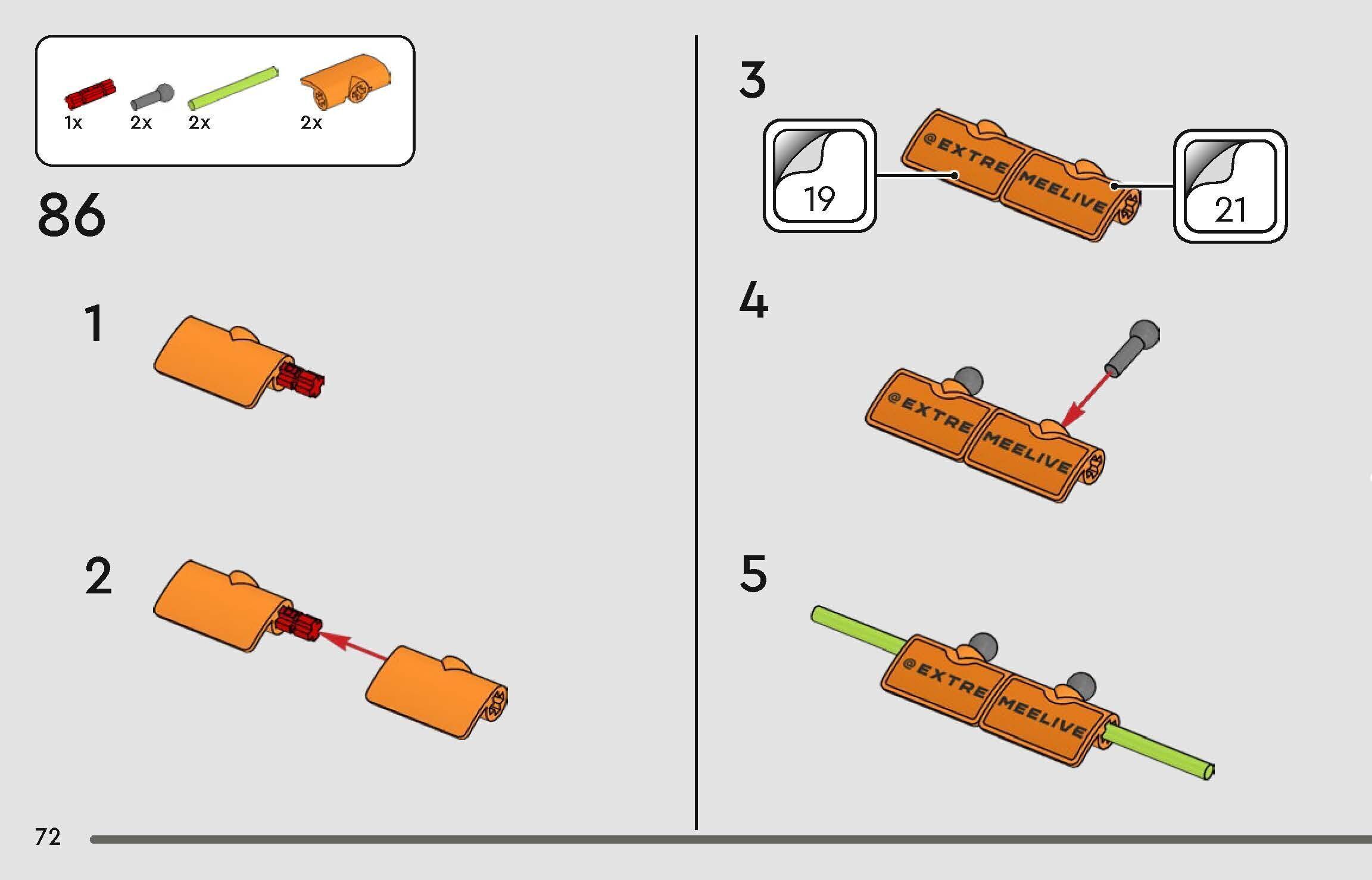 1x 2x 2x 2x

86

1

2

3

19

@EXTRE MEELIVE

21

4

@EXTRE MEELIVE

5

@EXTRE MEELIVE

72