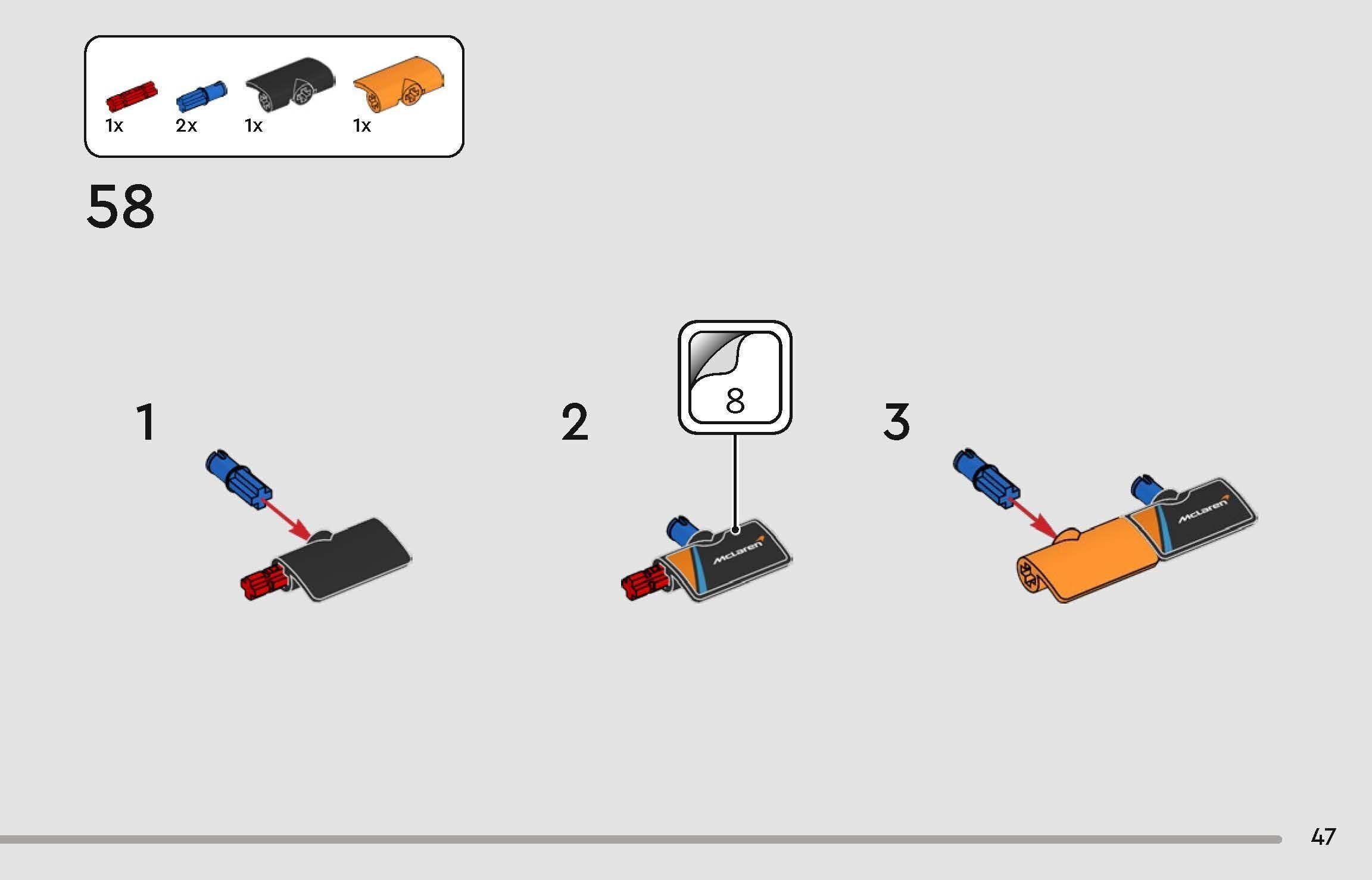 1x 2x 1x 1x

58

1

2

8

McLaren

3

McLaren

47