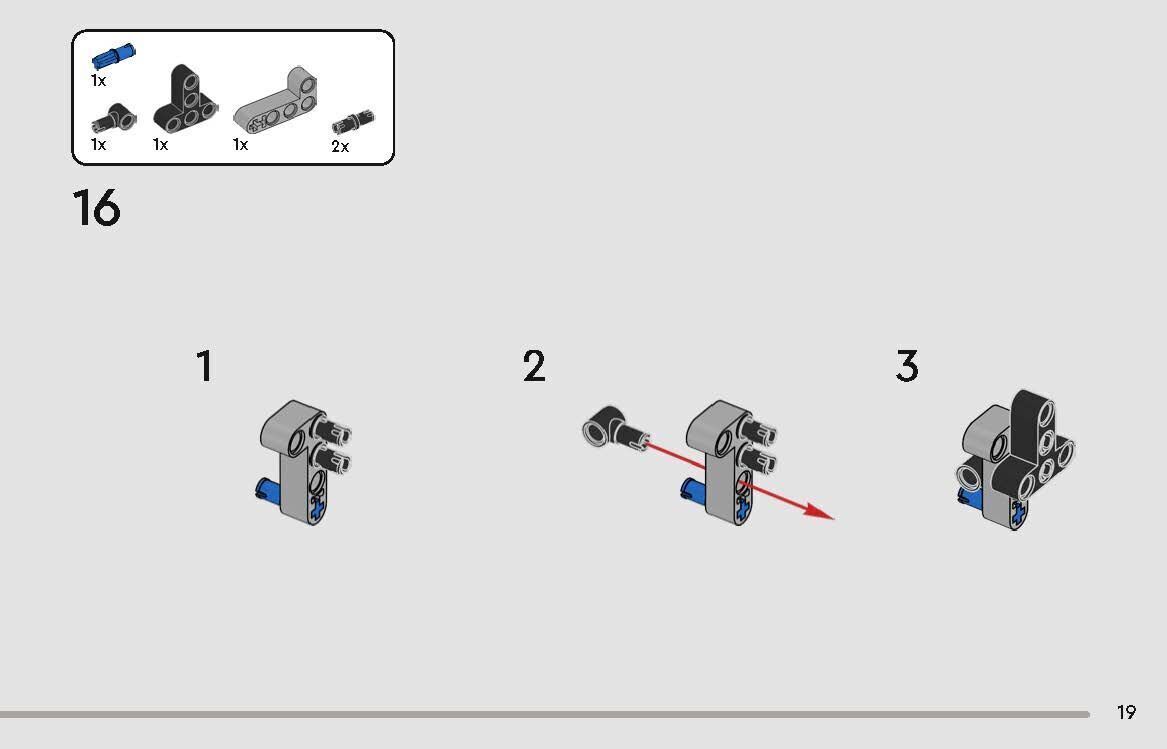 1x
1x 1x 1x 2x

16

1

2

3

19