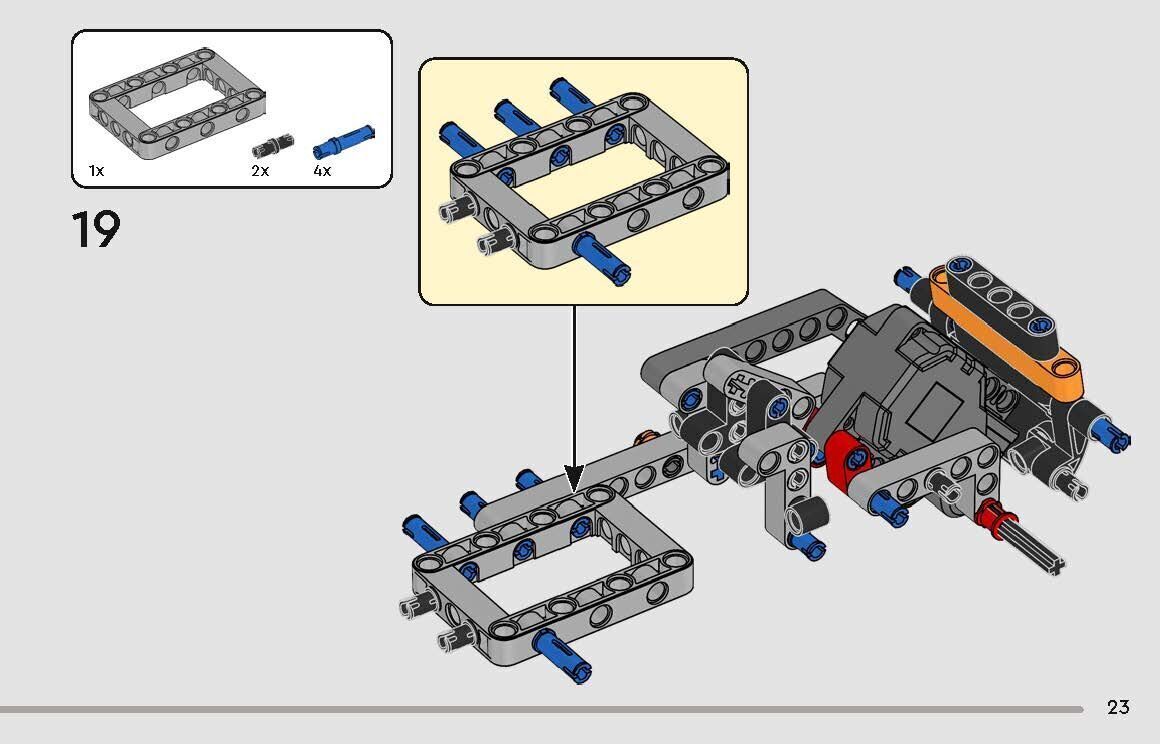 1x
2x
4x

19

23