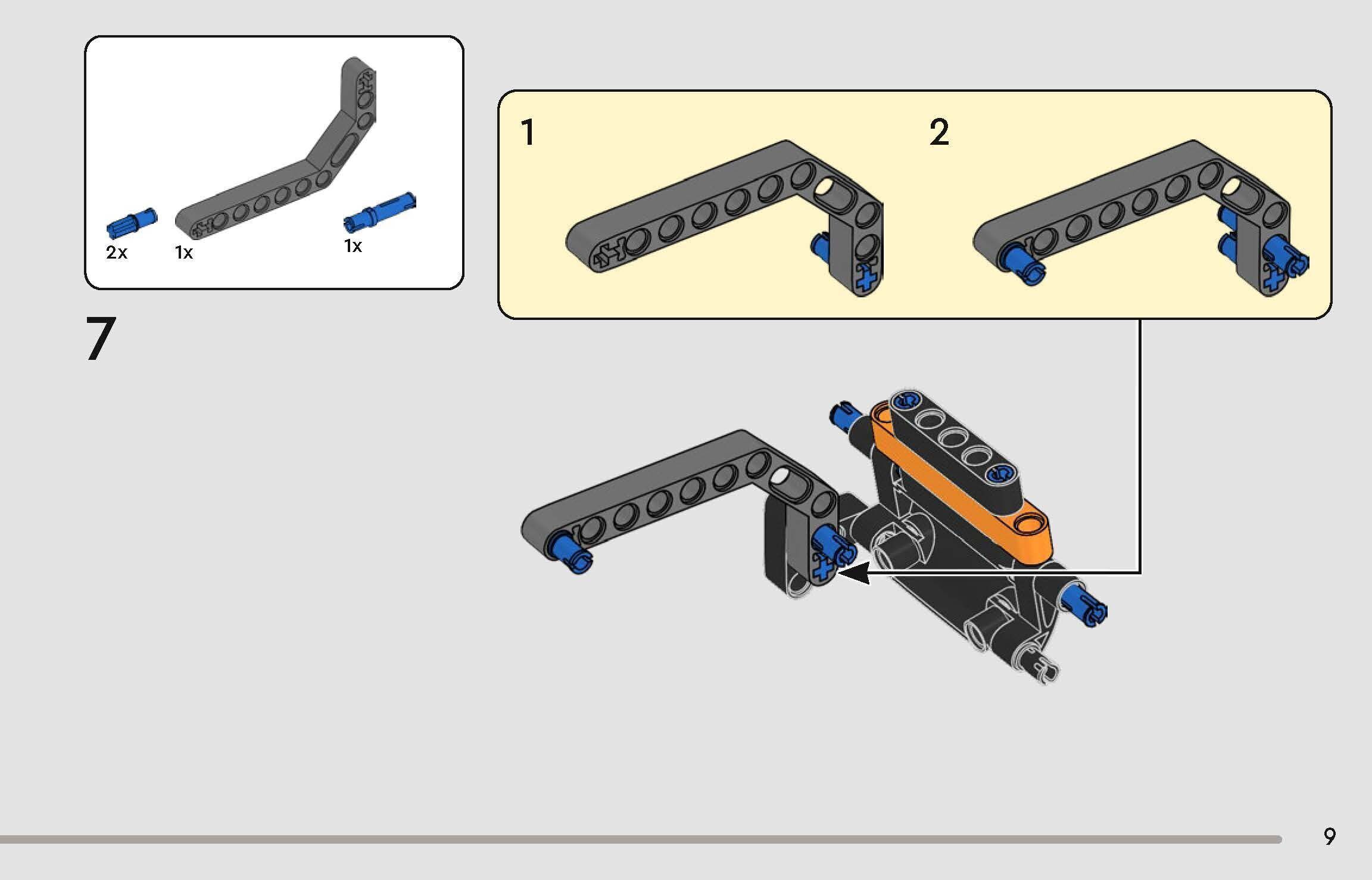 2x
1x
1x

7

1

2

9