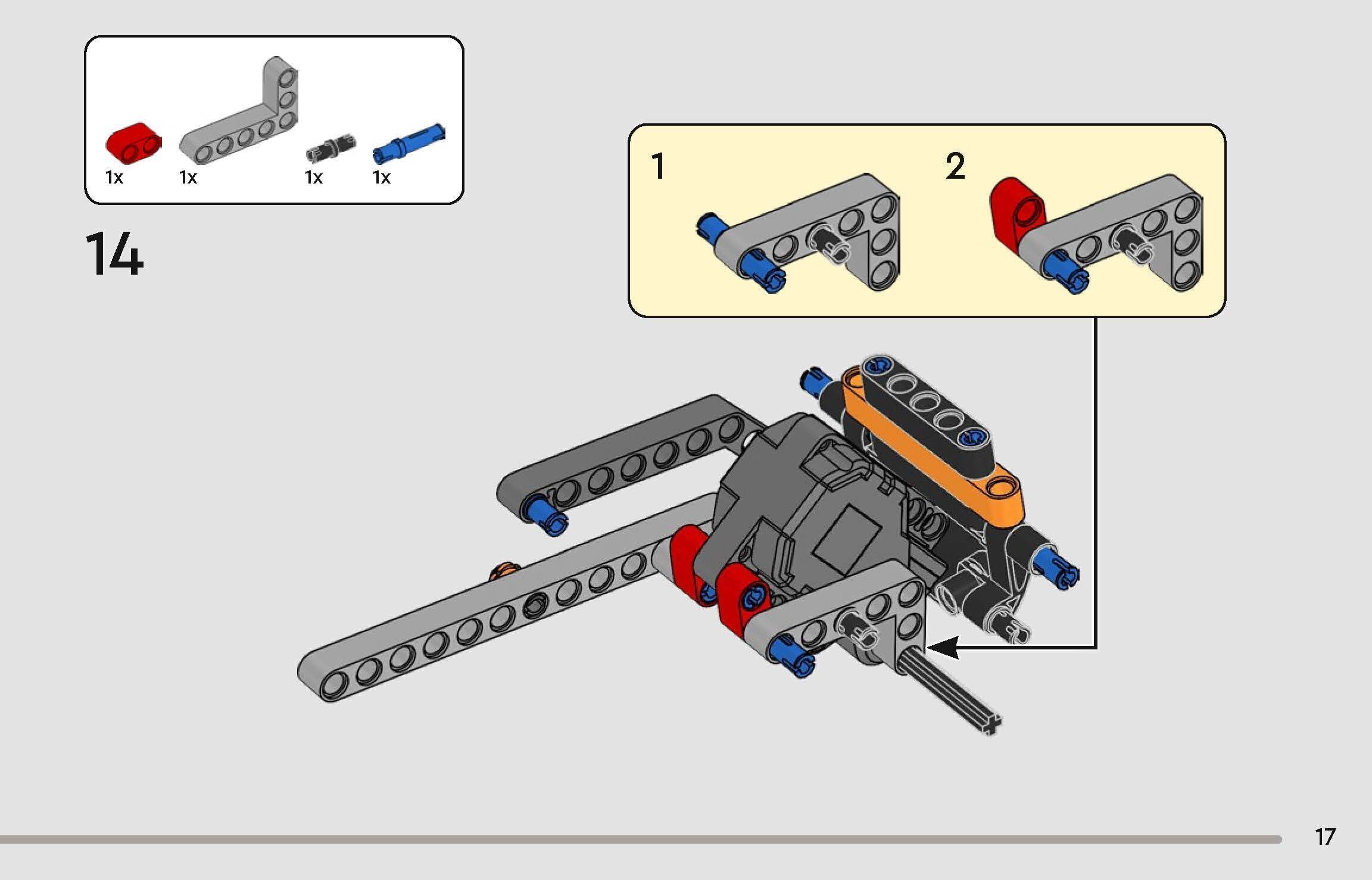 1x 1x 1x 1x

14

1

2

17