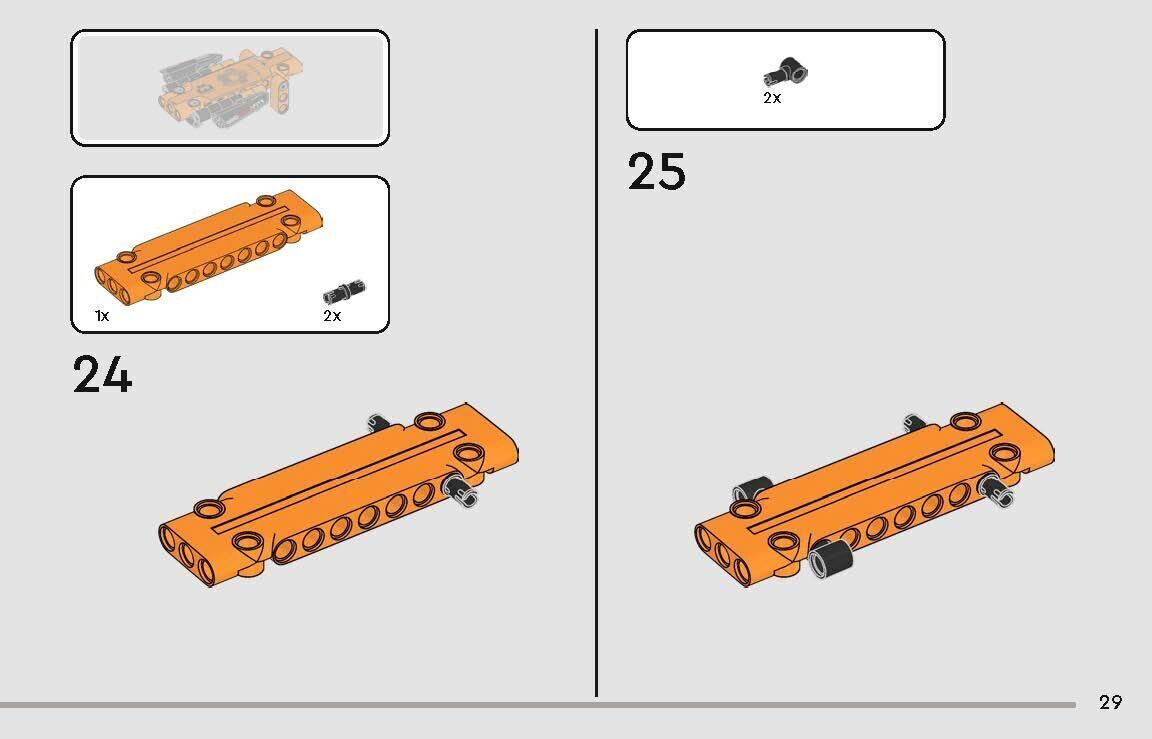 1x

2x

24

2x

25

29