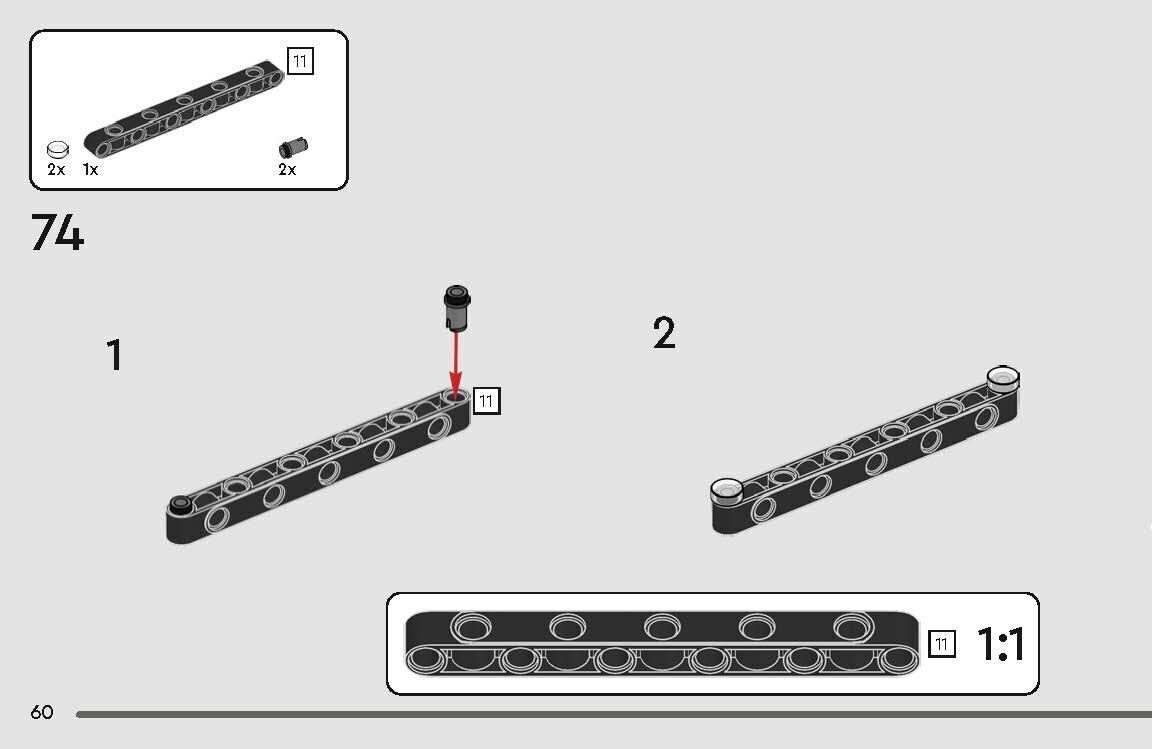 11
2x 1x 2x

74

1

11

2

11 1:1

60