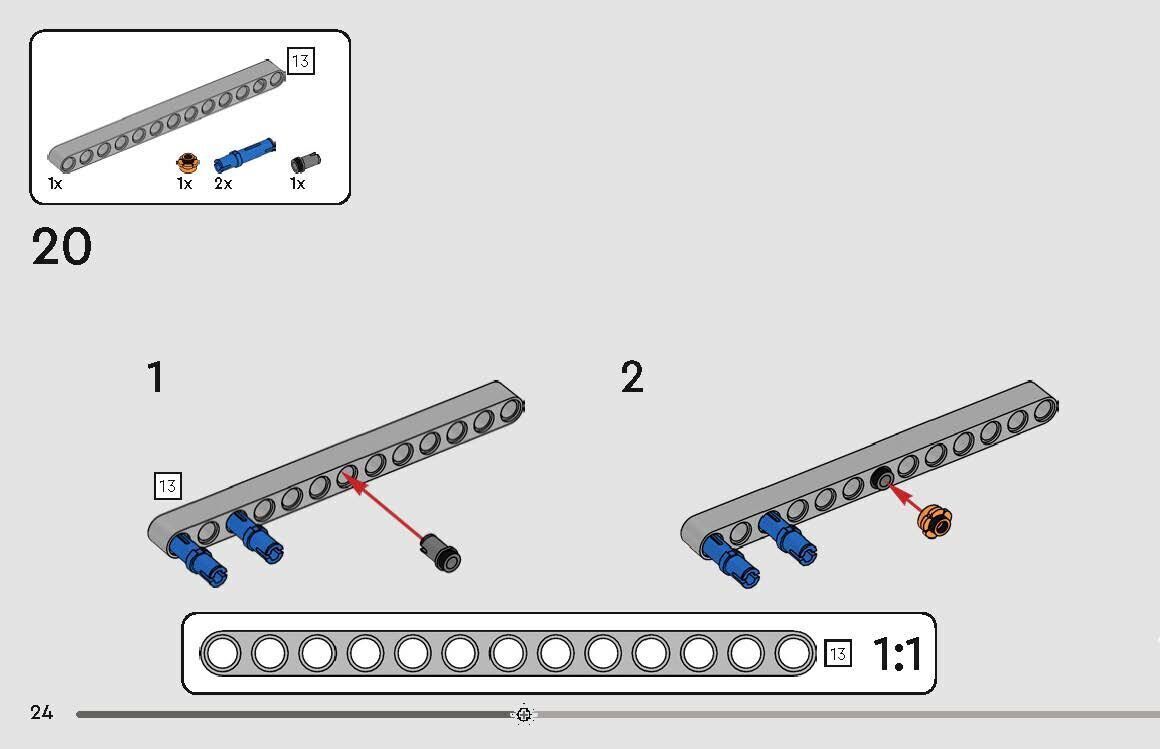 13
1x 1x 2x 1x

20

1

13

2

13 1:1

24