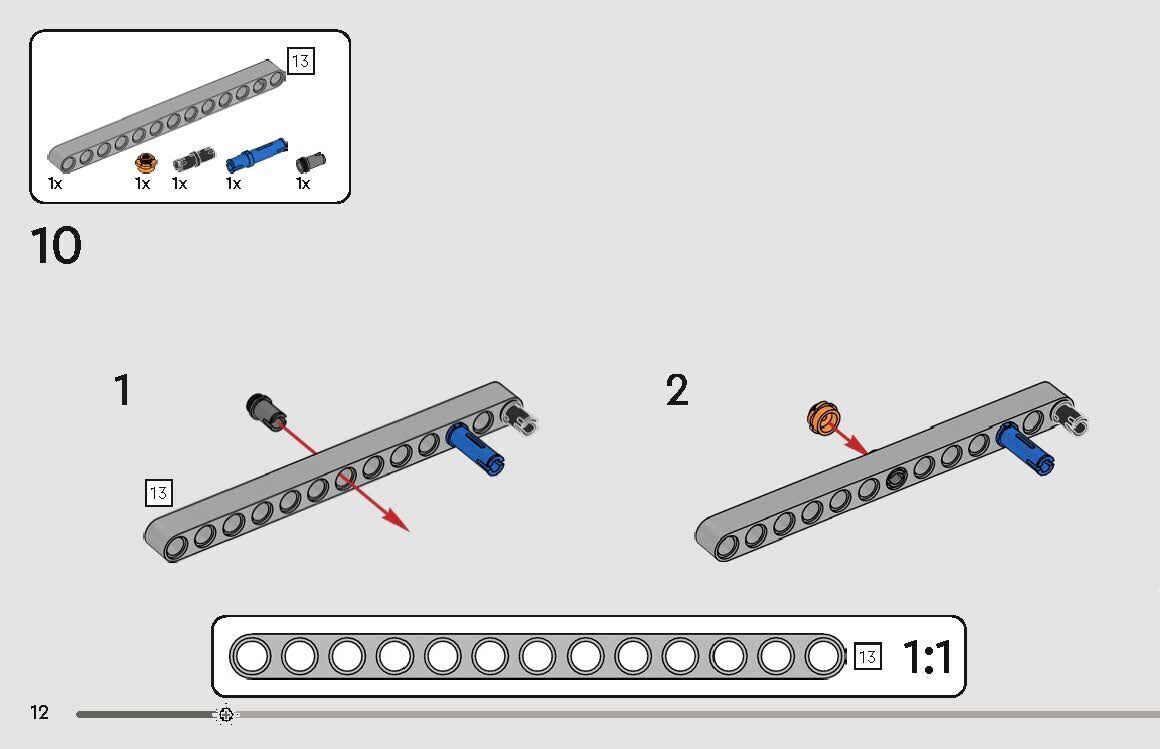 13

1x 1x 1x 1x 1x

10

1

13

2

13 1:1

12