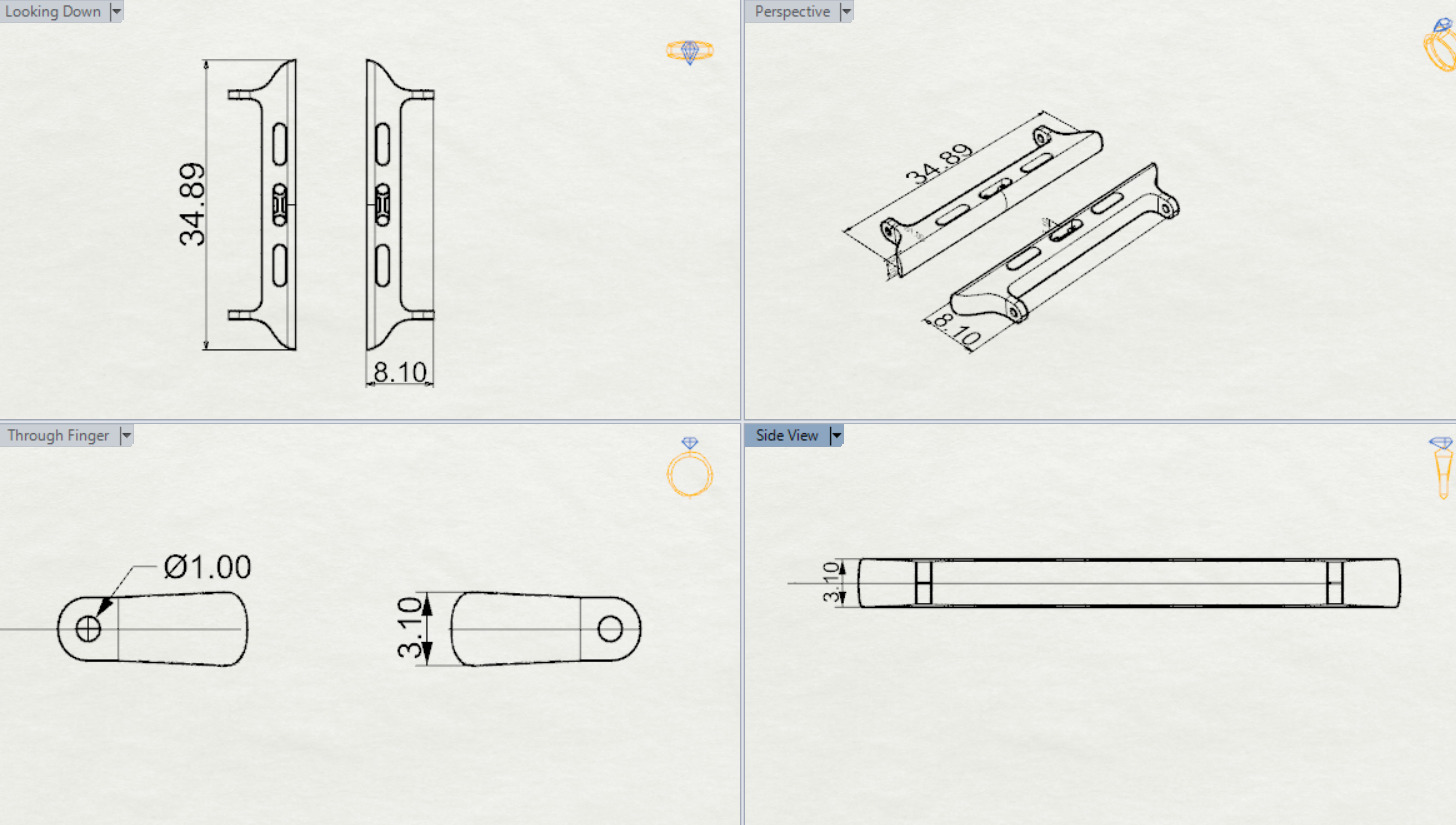 Looking Down

34.89

8.10

Perspective

34.89

8.10

Through Finger

Ø1.00

3.10

Side View

3.10