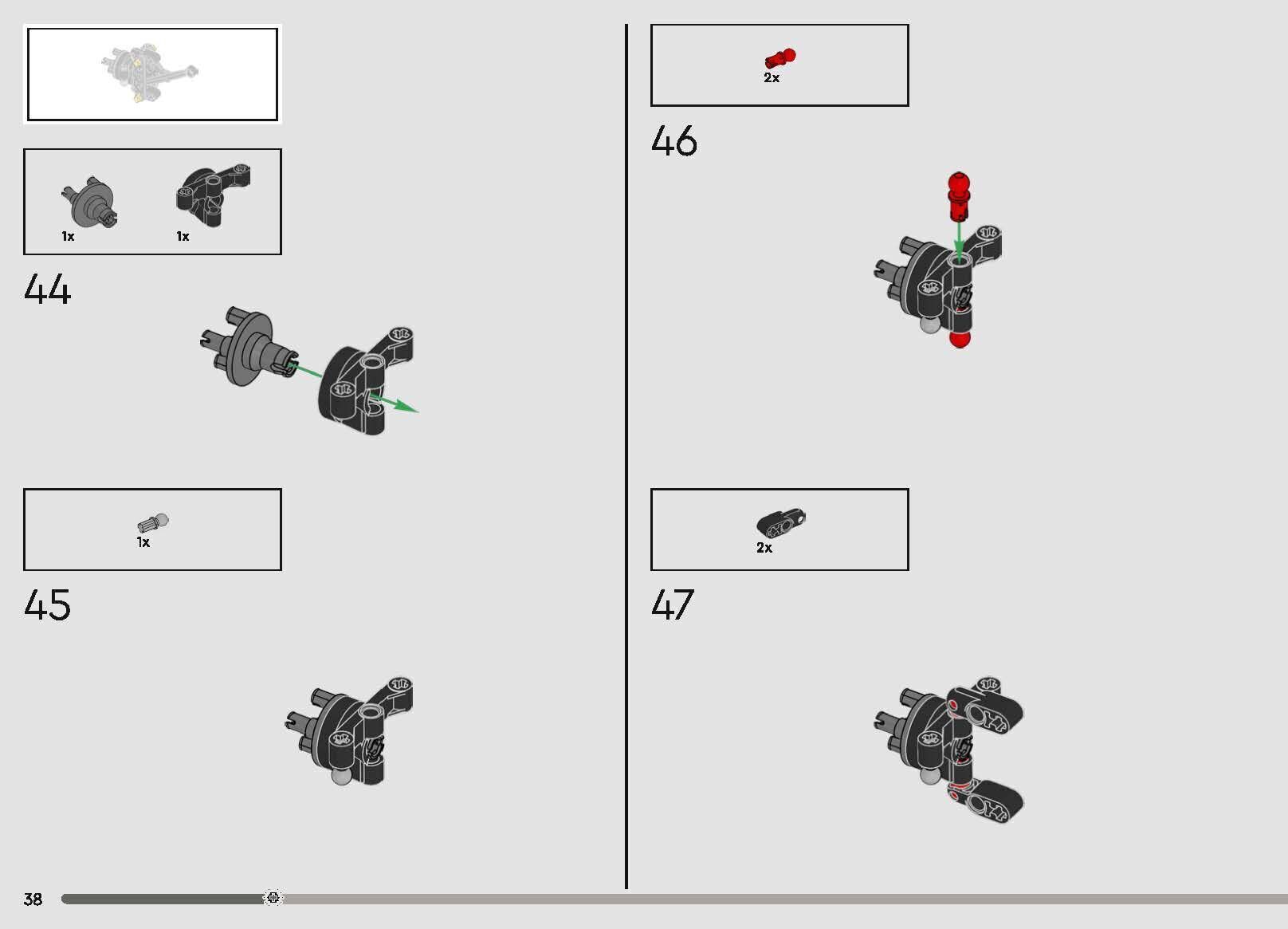 1x

1x

44

1x

45

2x

46

2x

47

38