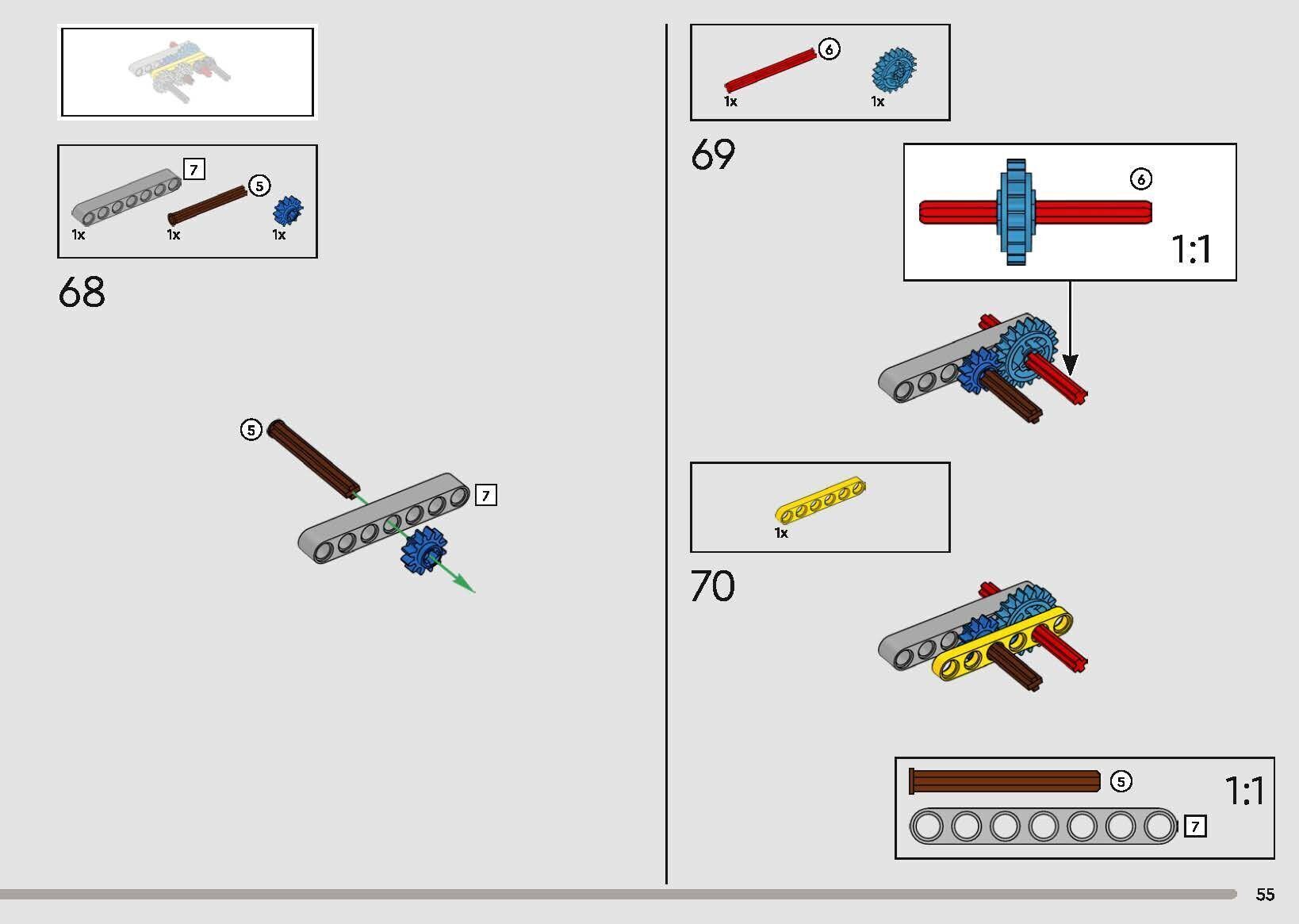 7
5
1x
1x
1x

68

5
7

6
1x
1x

69

6
1:1

1x

70

5
1:1
7

55