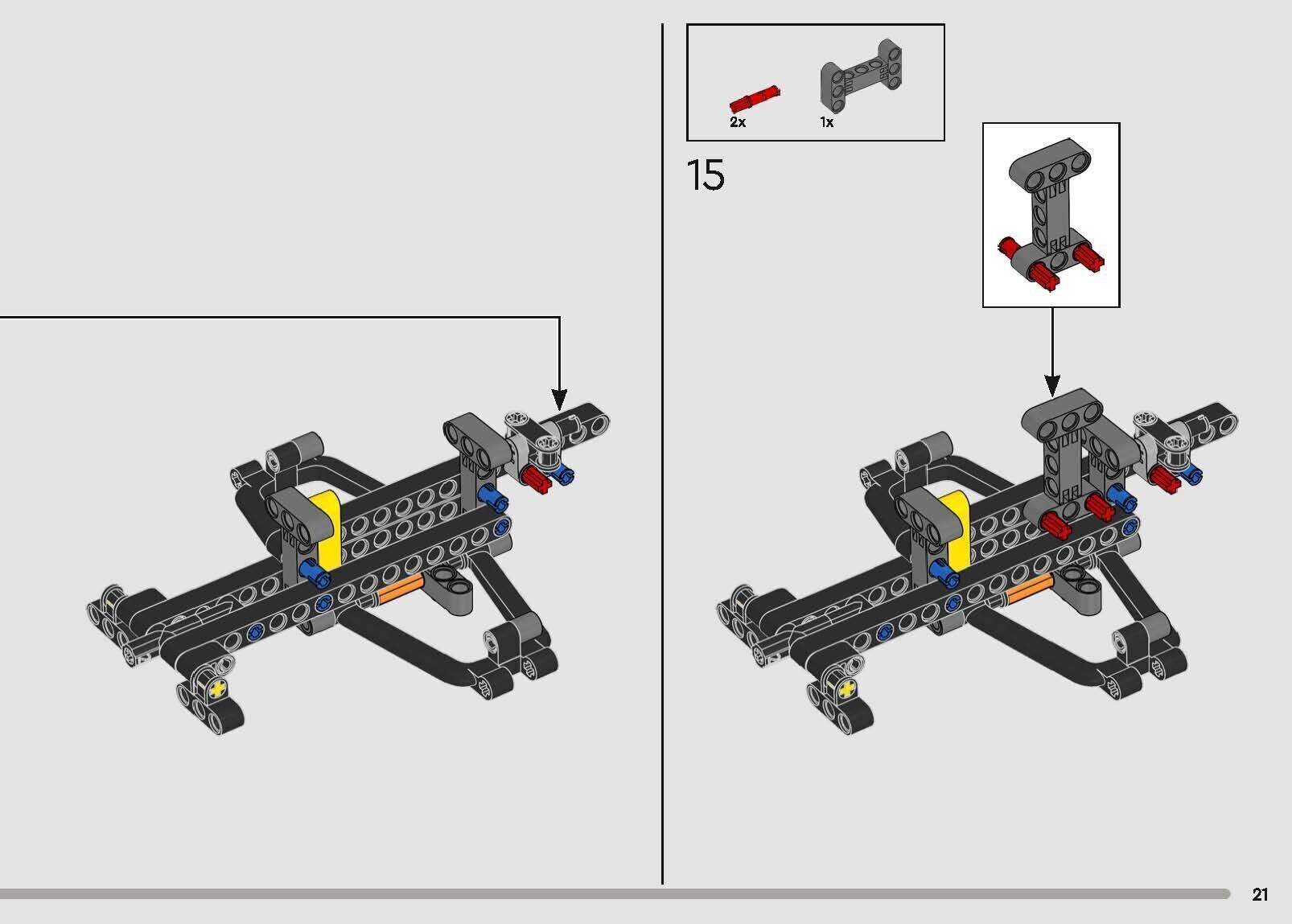 2x
1x

15

21