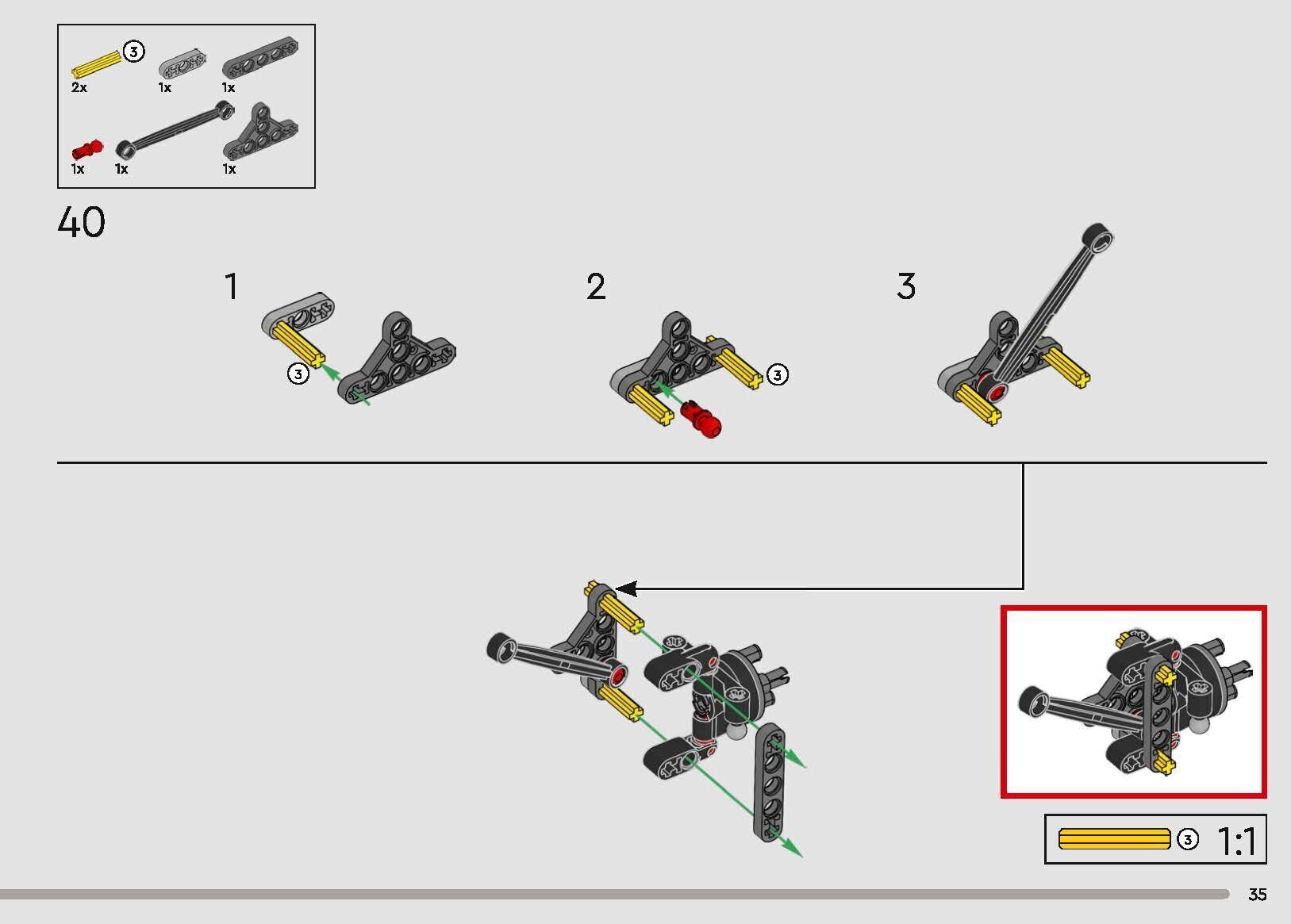 3
2x
1x
1x
1x
1x
1x

40

1
3

2
3

3

3
1:1

35