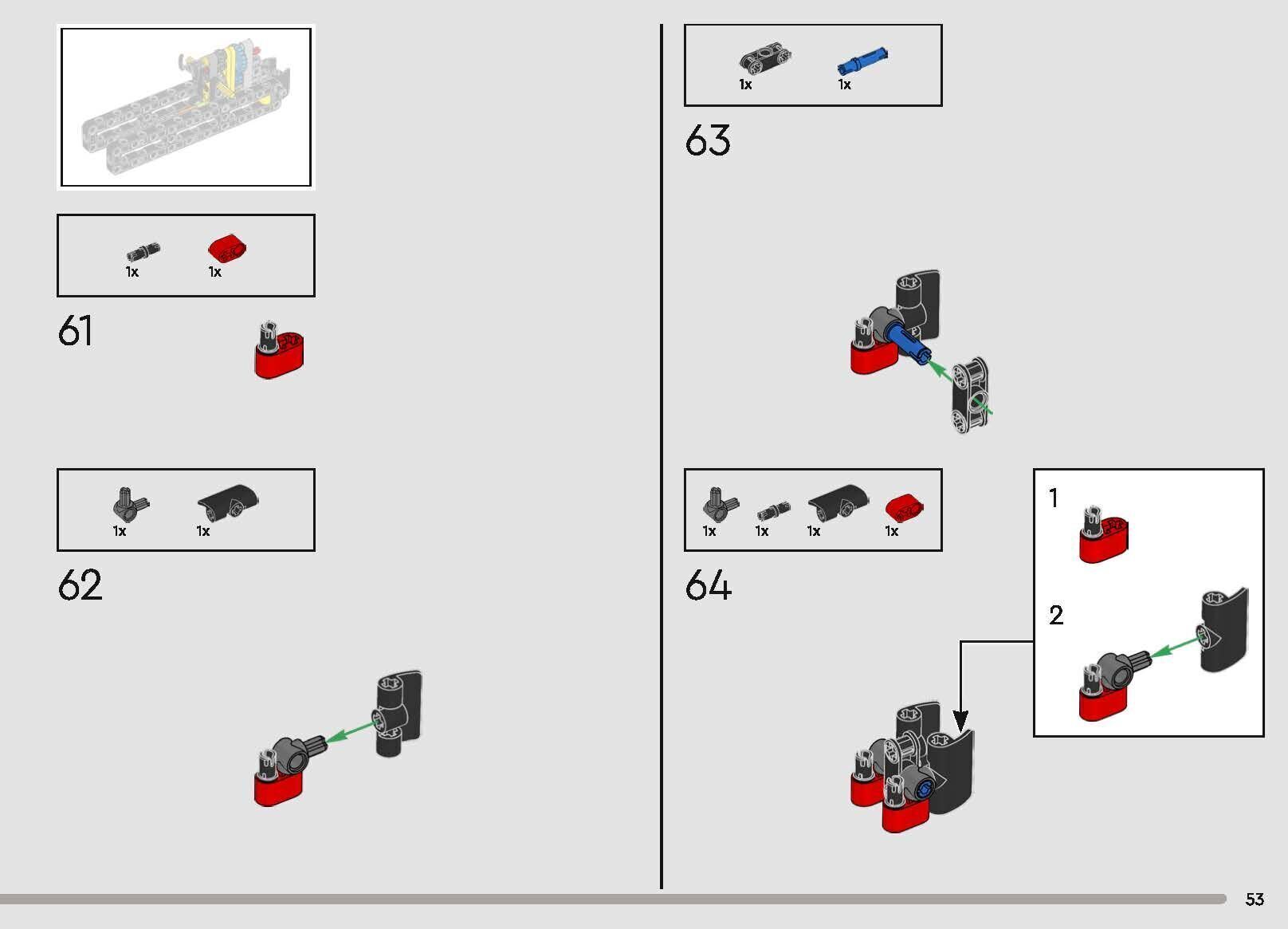 1x 1x

61

1x 1x

62

1x 1x

63

1x 1x 1x 1x

64

1

2

53