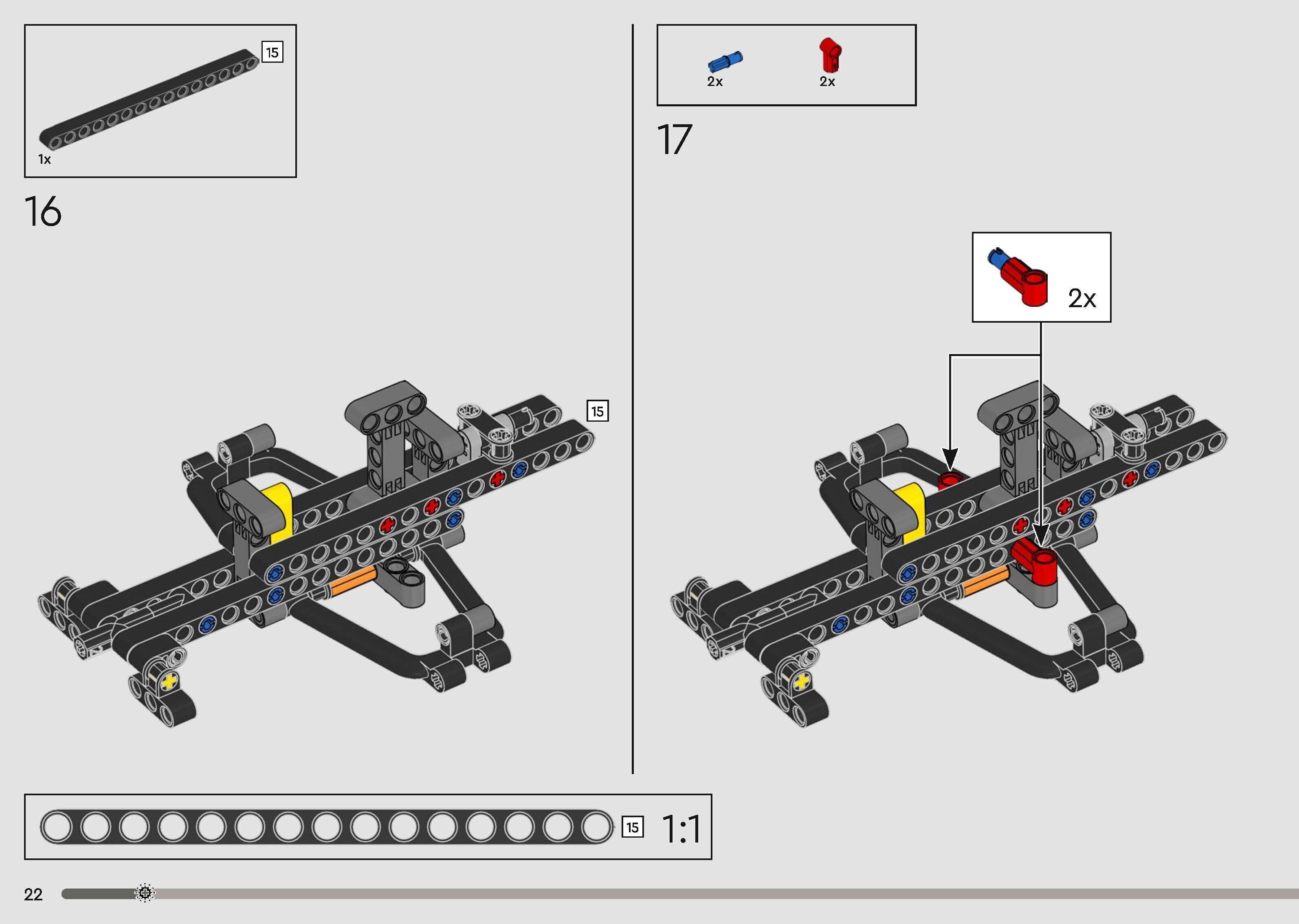 15
1x
16
15
2x
2x
17
2x
15
1:1
22