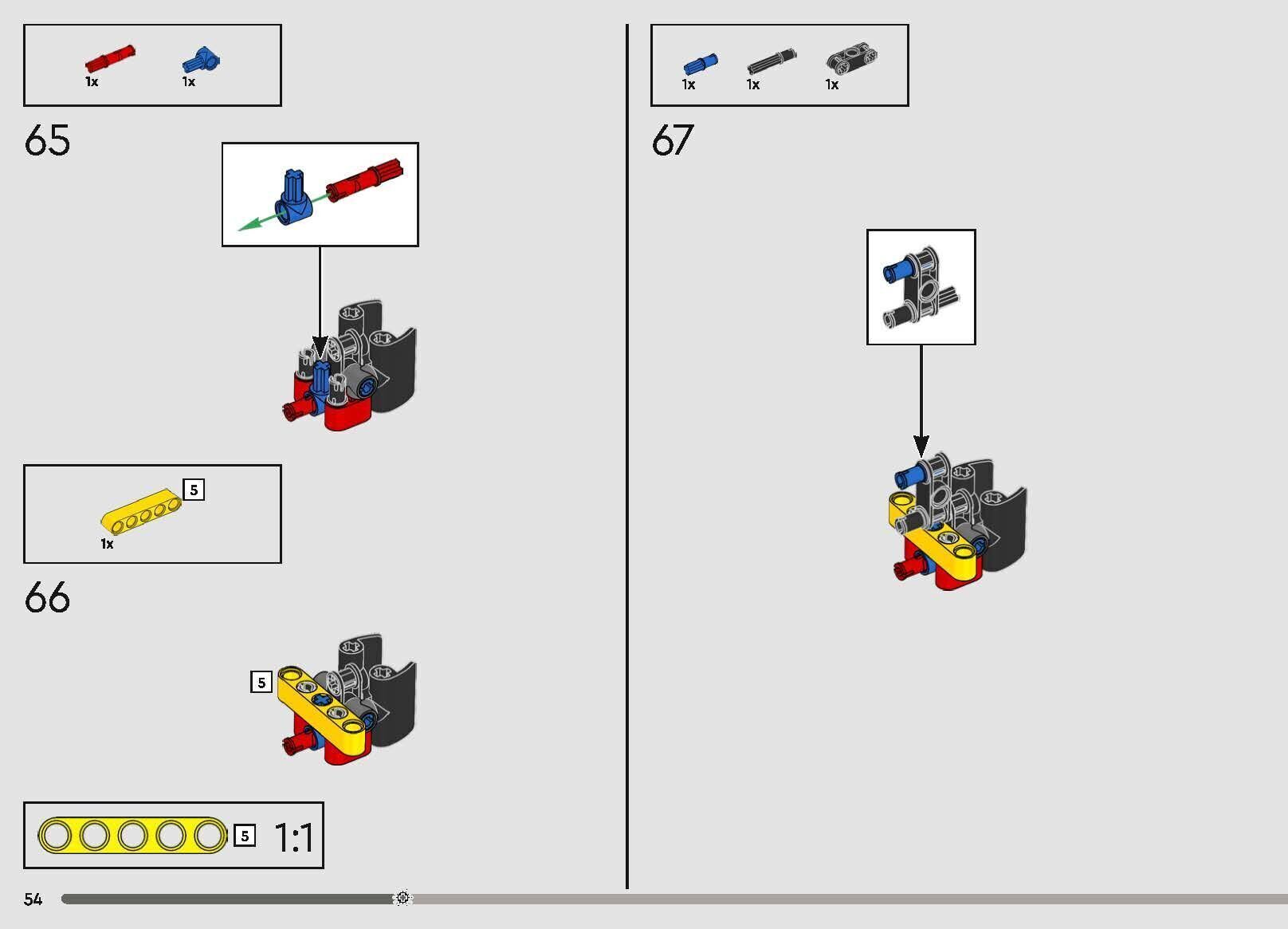 1x 1x

65

5

1x

66

5

5 1:1

54

1x 1x 1x

67