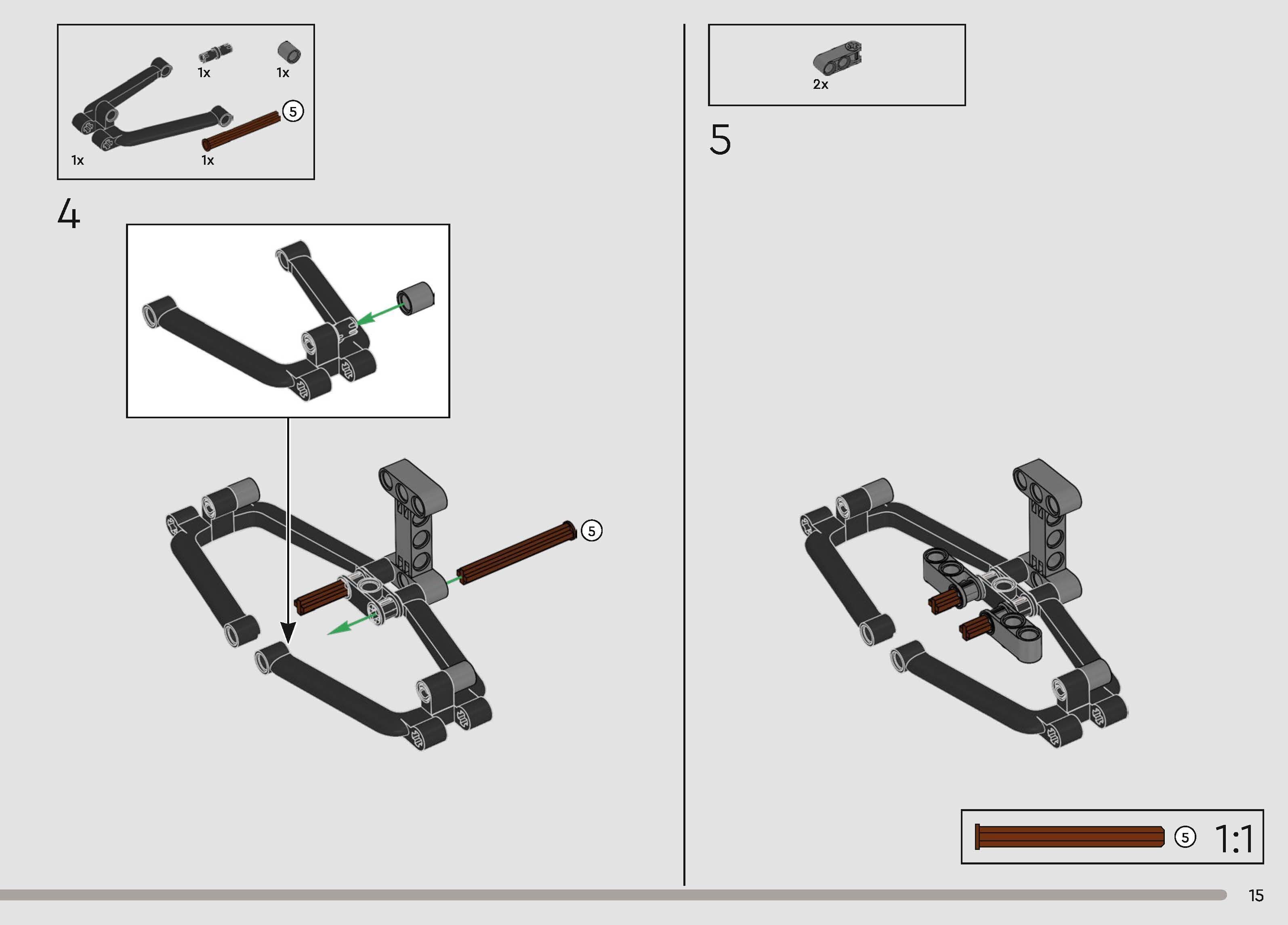 1x 1x
5
1x 1x

4

5

2x

5

5 1:1

15