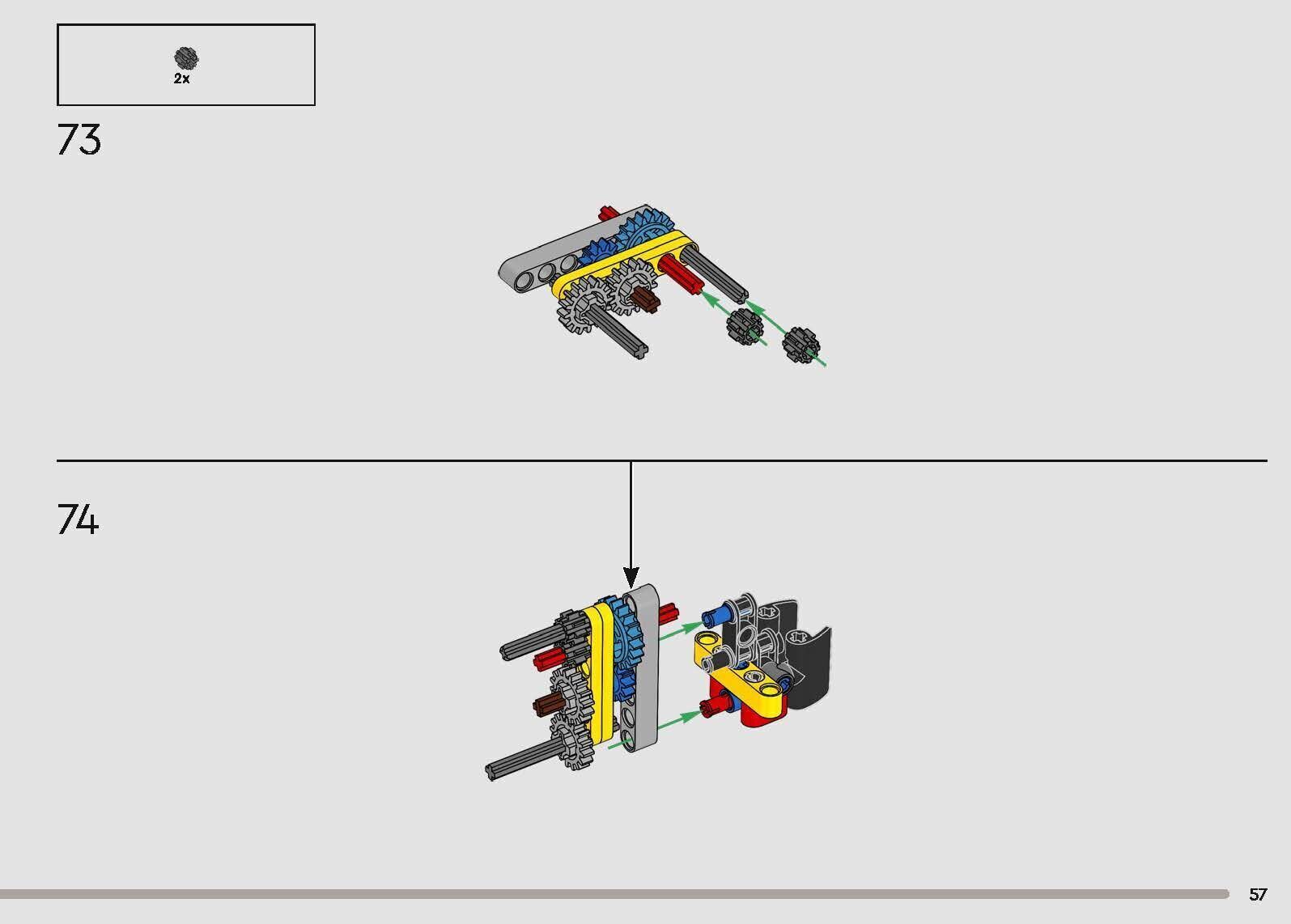 2x

73

74

57