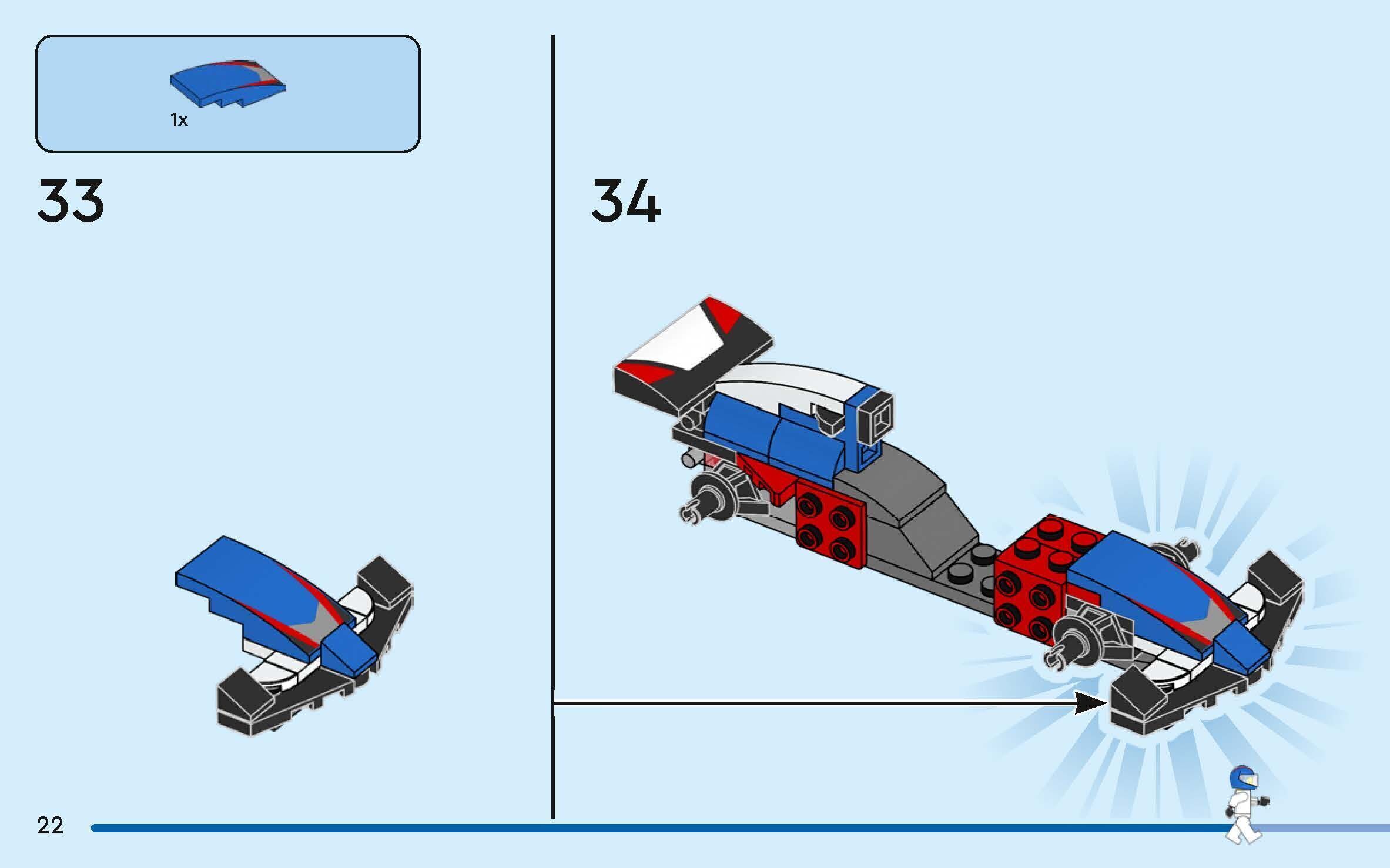 1x

33

34

22