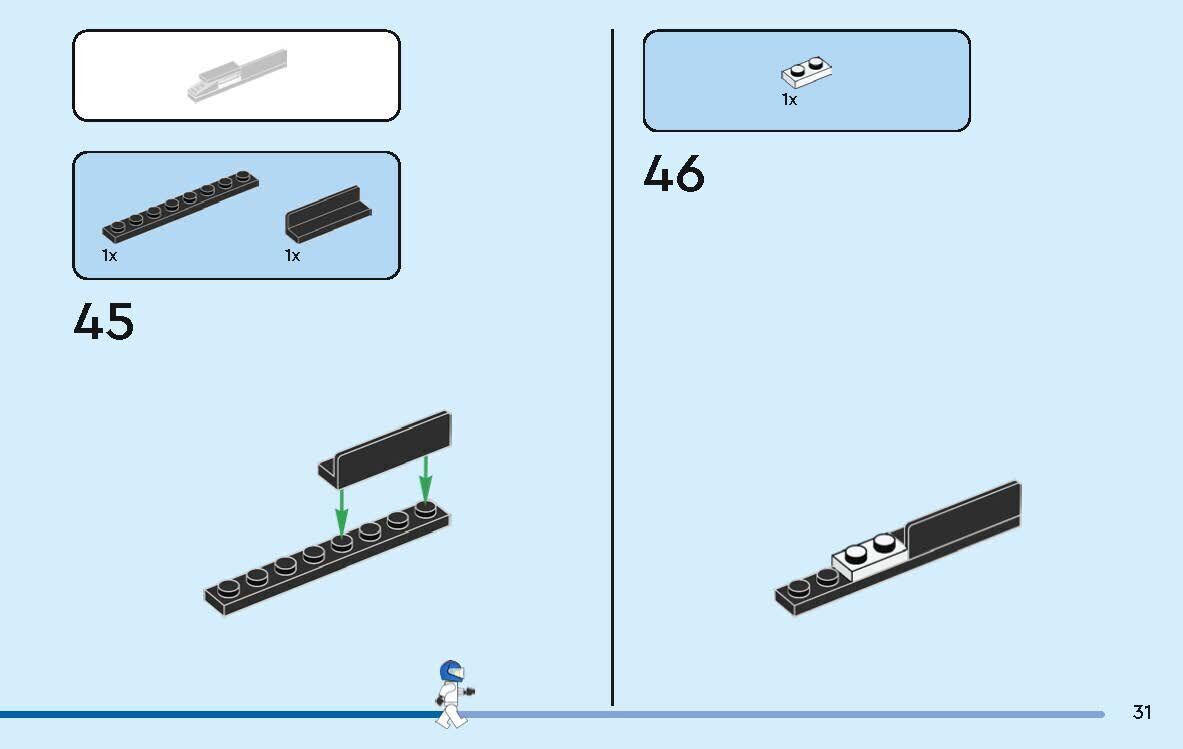 1x

1x

45

1x

46

31