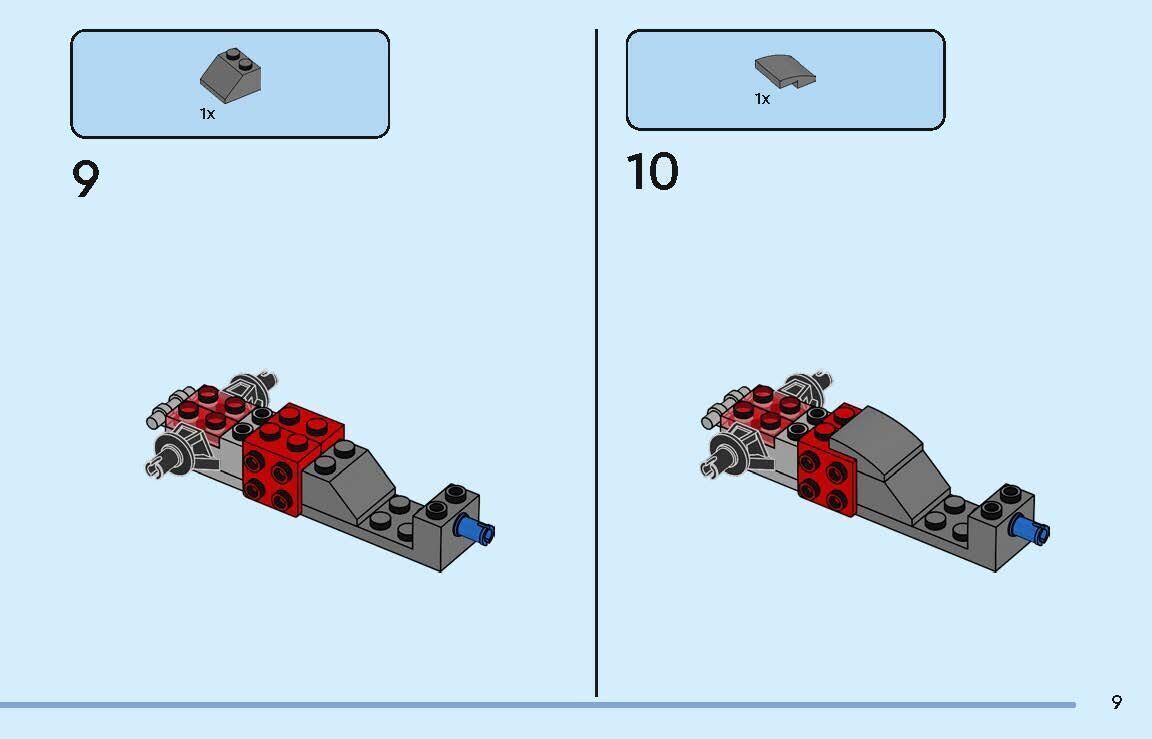 1x

9

1x

10

9