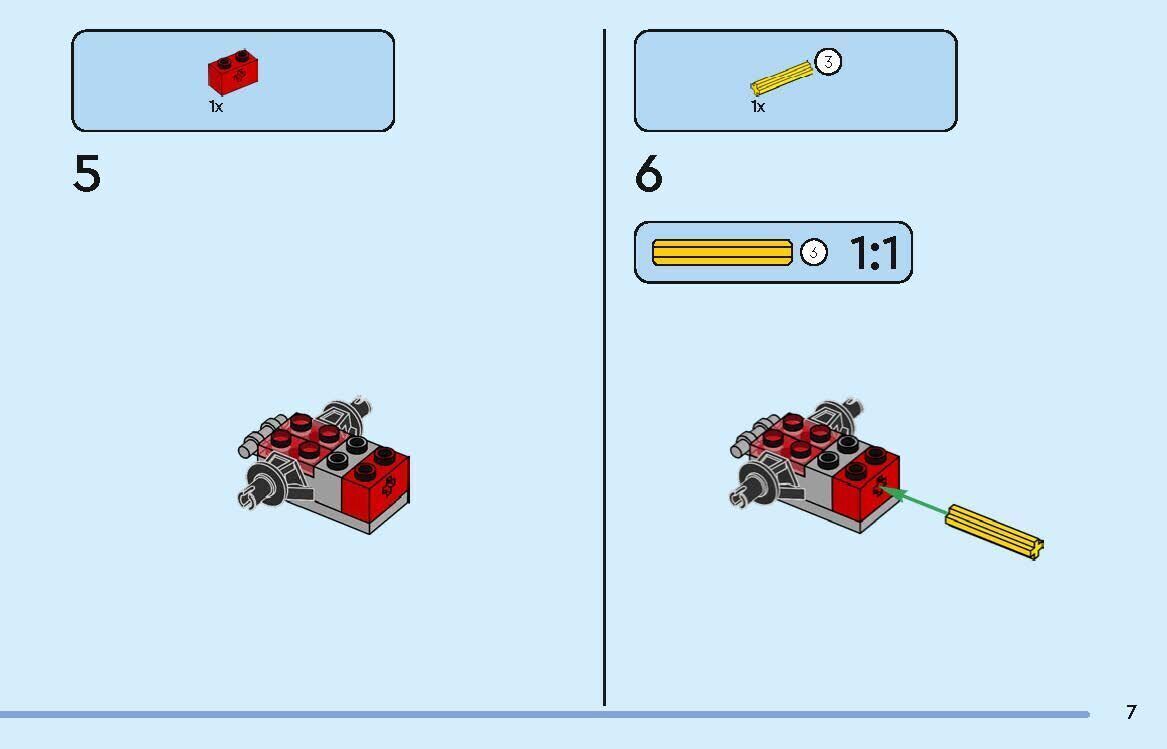 1x

5

3

1x

6

3 1:1

7