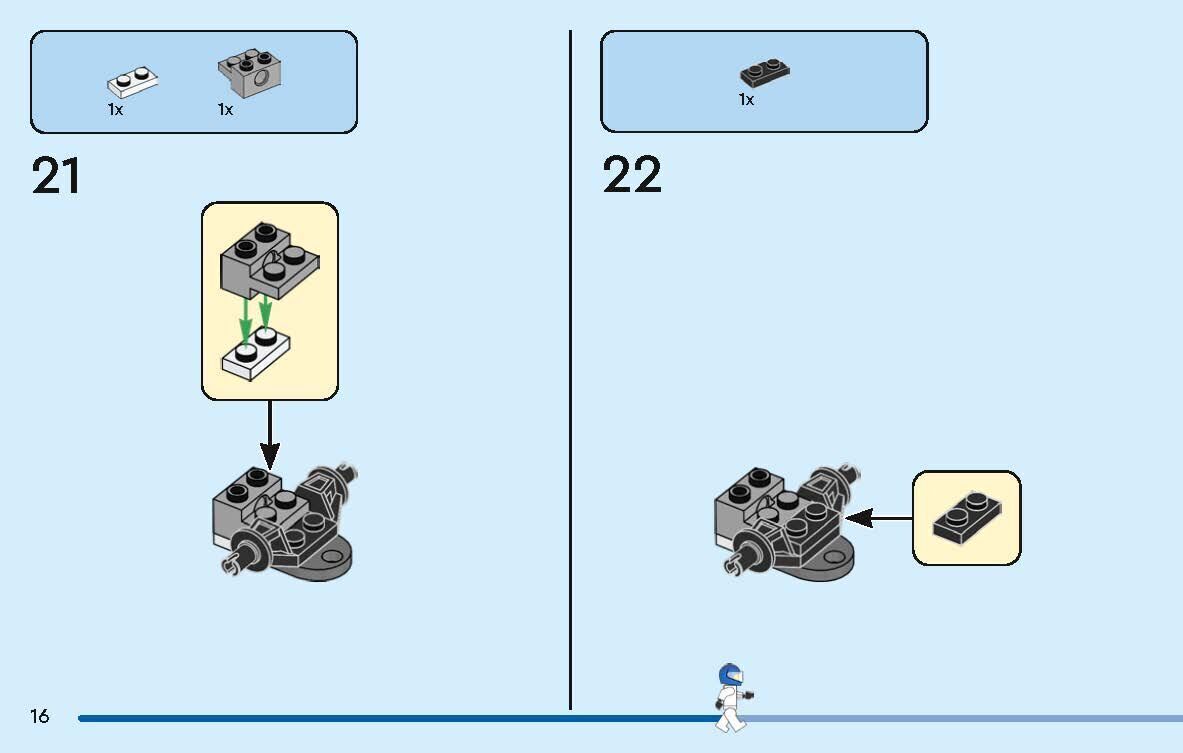 1x 1x

21

1x

22

16