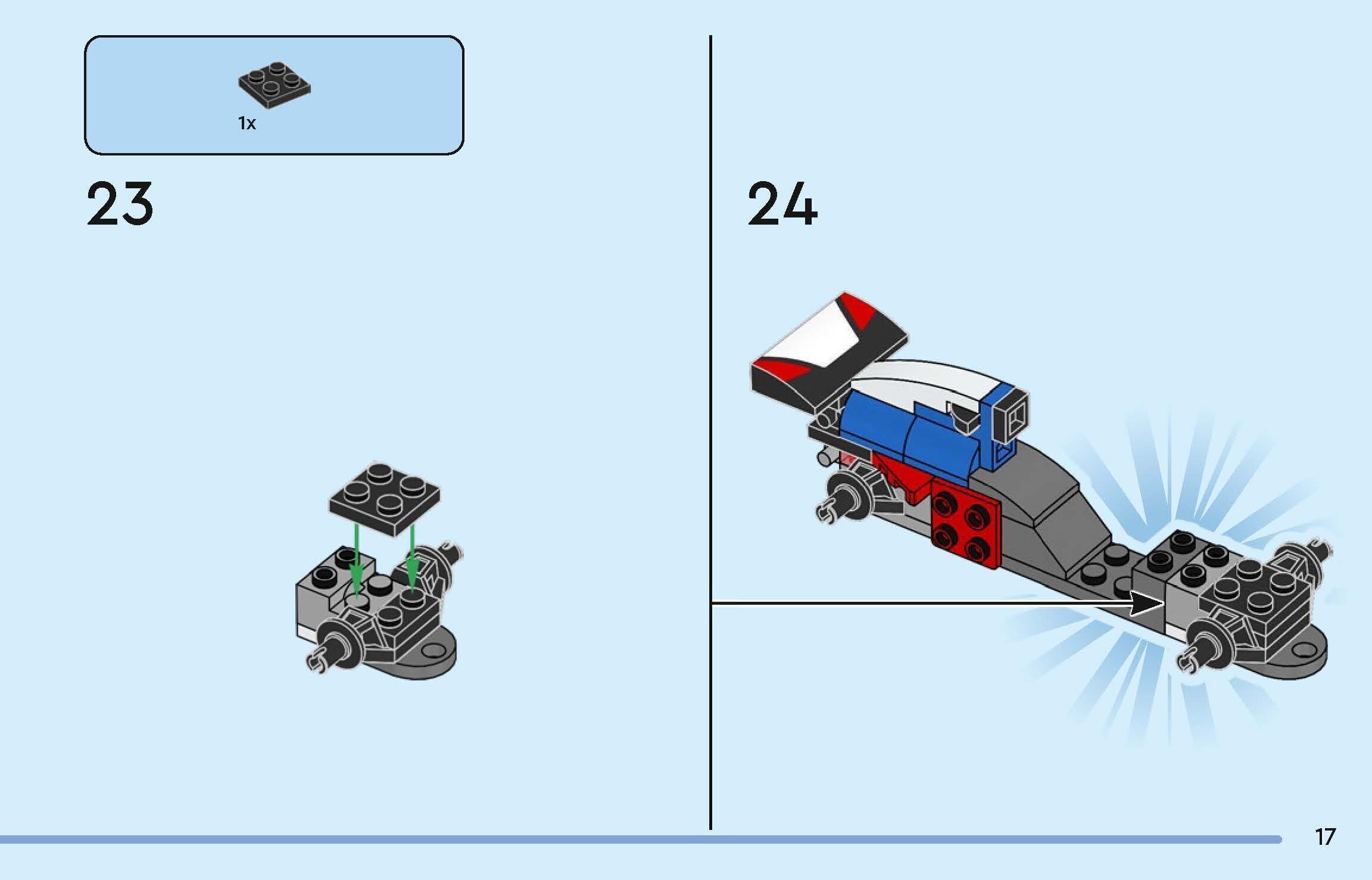 1x

23

24

17