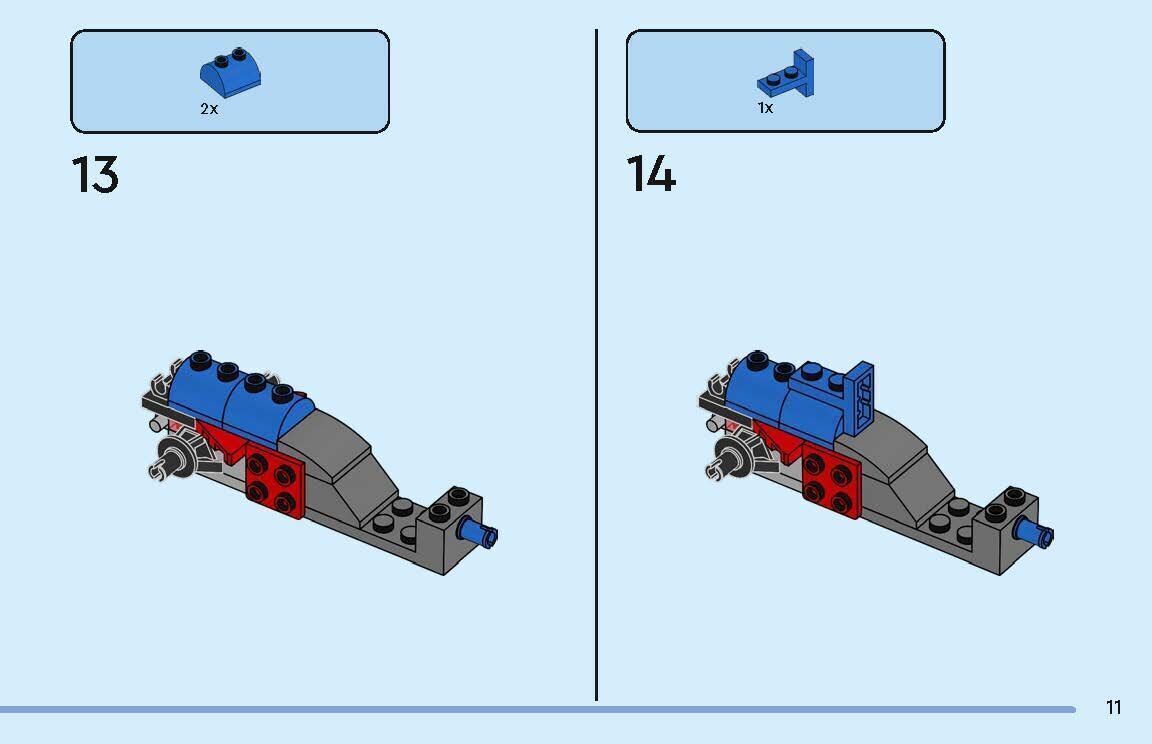 2x

13

1x

14

11