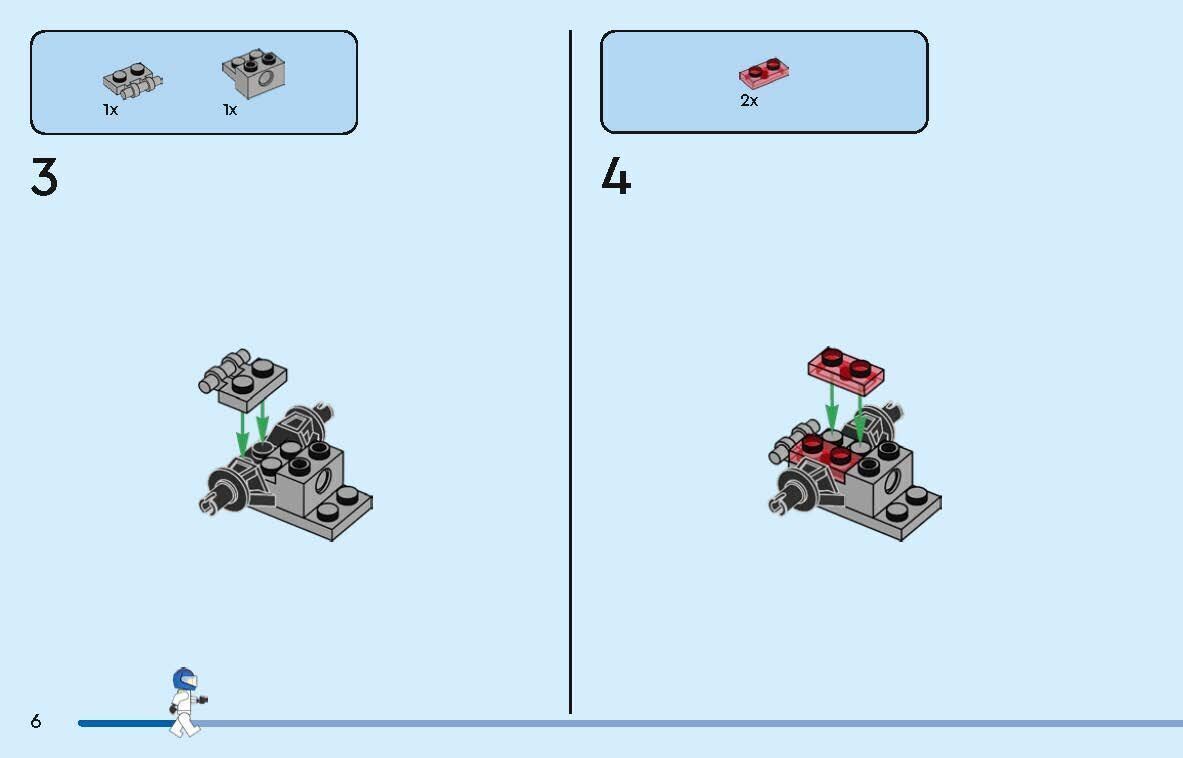 1x 1x

3

2x

4

6