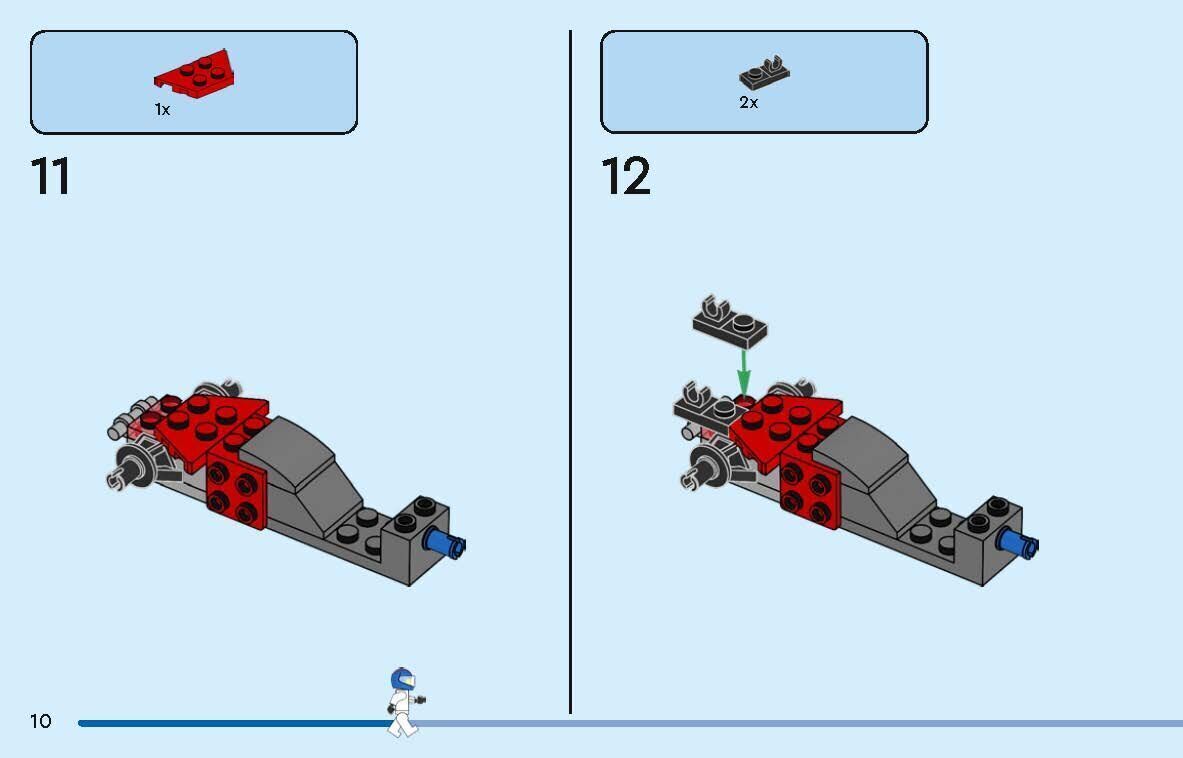 1x

11

2x

12

10