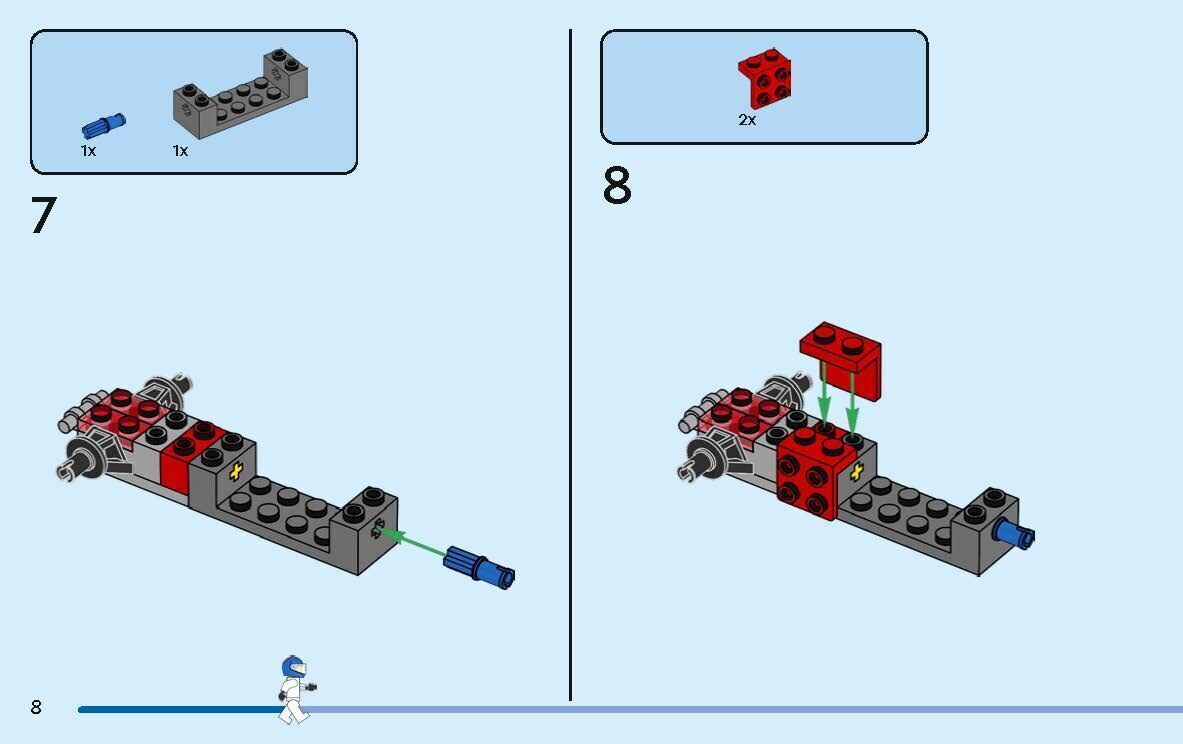 1x
1x
7

2x
8

8