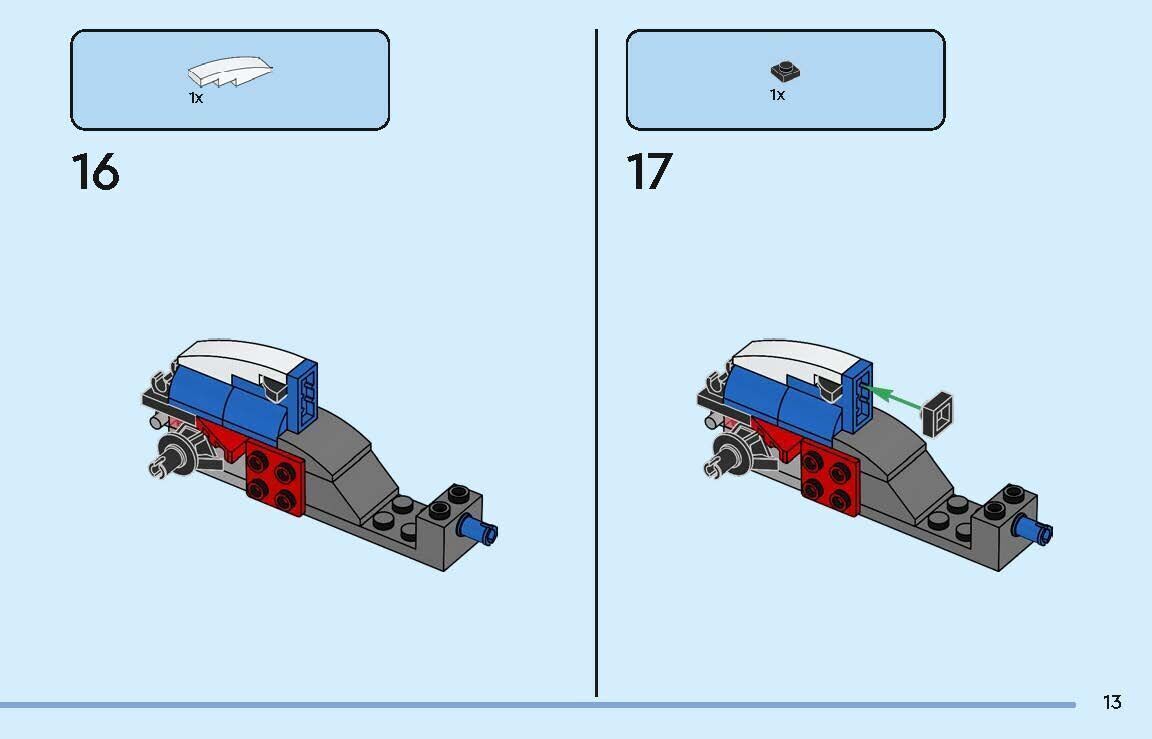 1x

16

1x

17

13