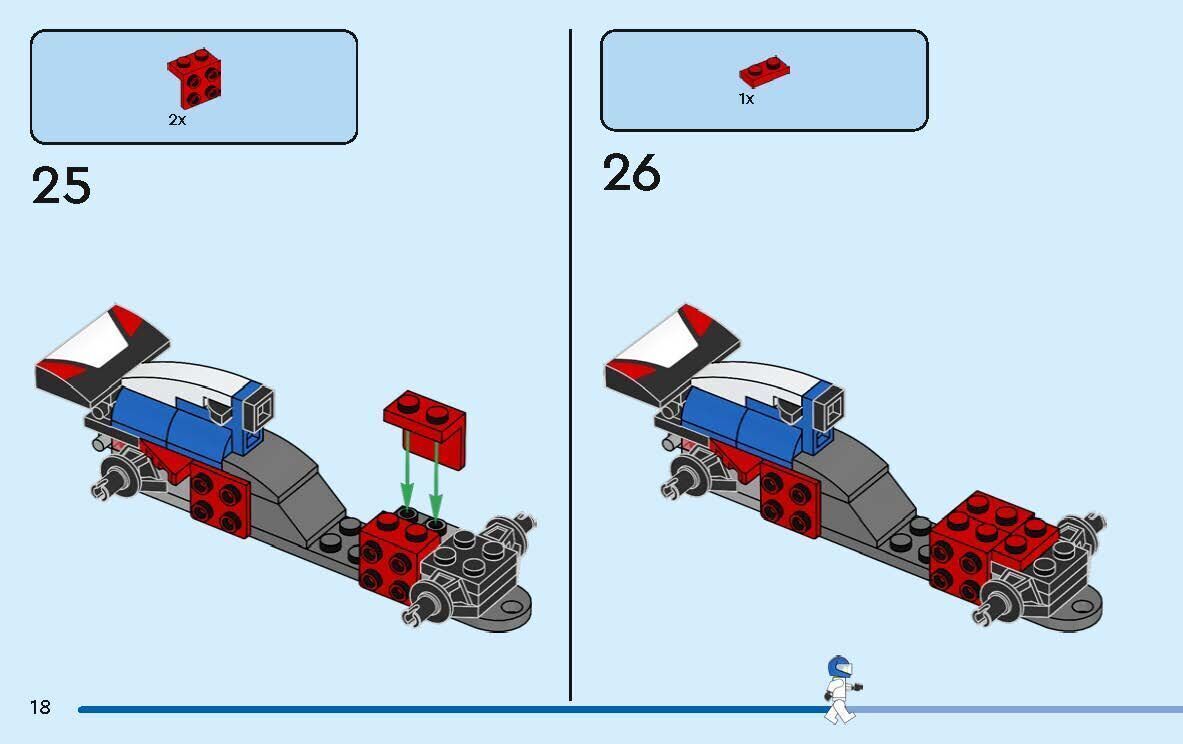 2x

25

1x

26

18