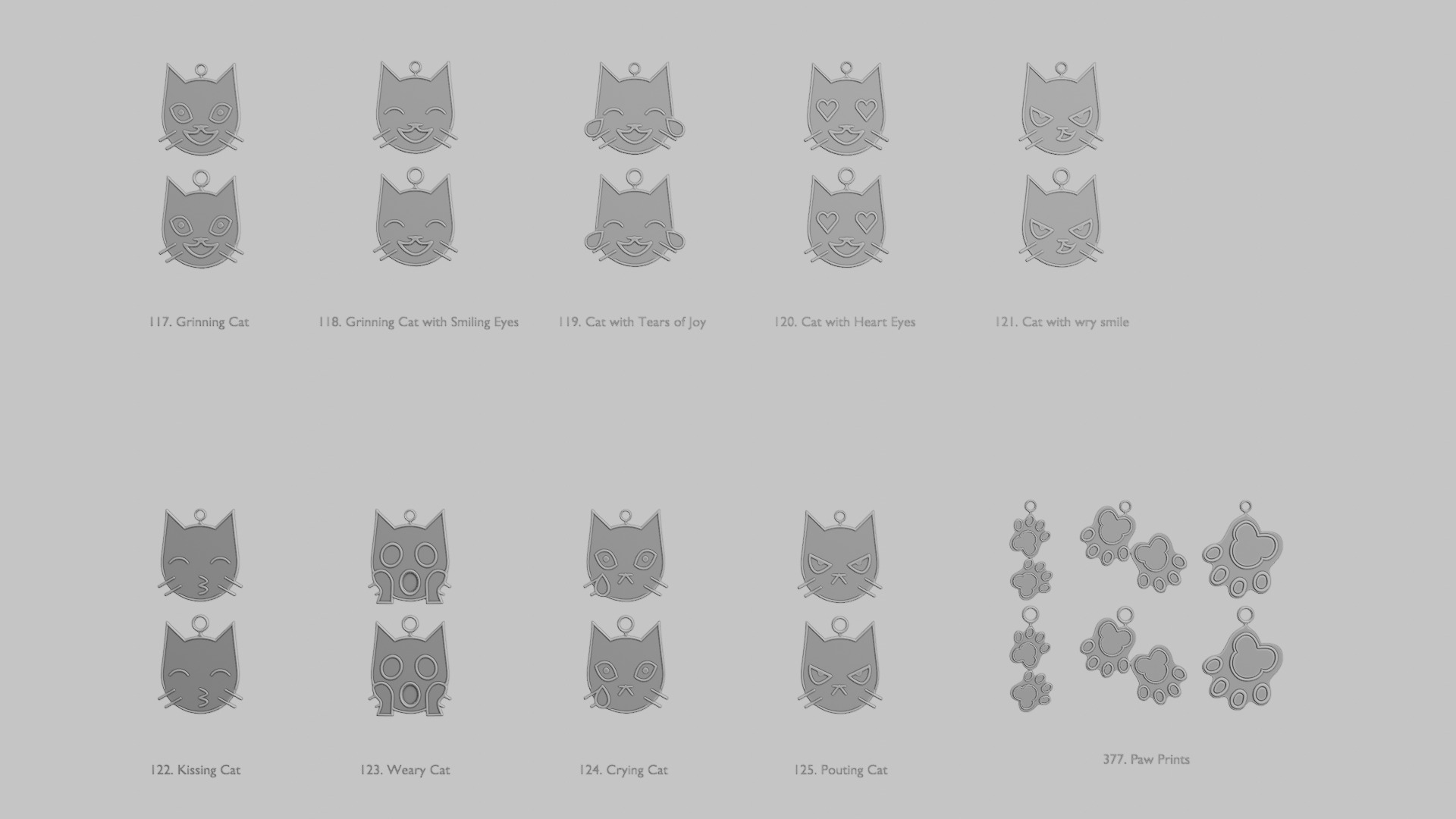 117. Grinning Cat

118. Grinning Cat with Smiling Eyes

119. Cat with Tears of Joy

120. Cat with Heart Eyes

121. Cat with wry smile

122. Kissing Cat

123. Weary Cat

124. Crying Cat

125. Pouting Cat

377. Paw Prints