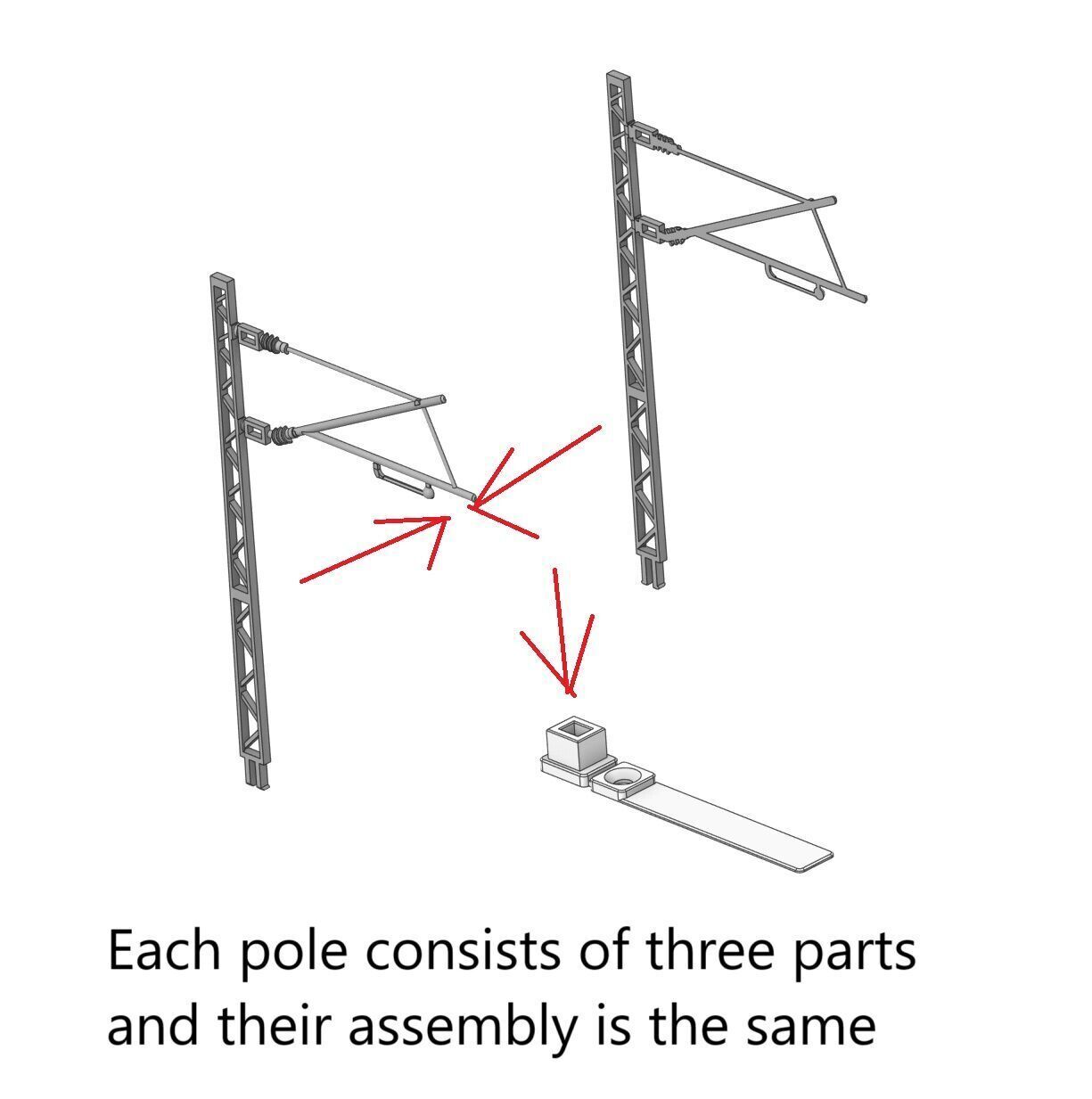 Each pole consists of three parts and their assembly is the same