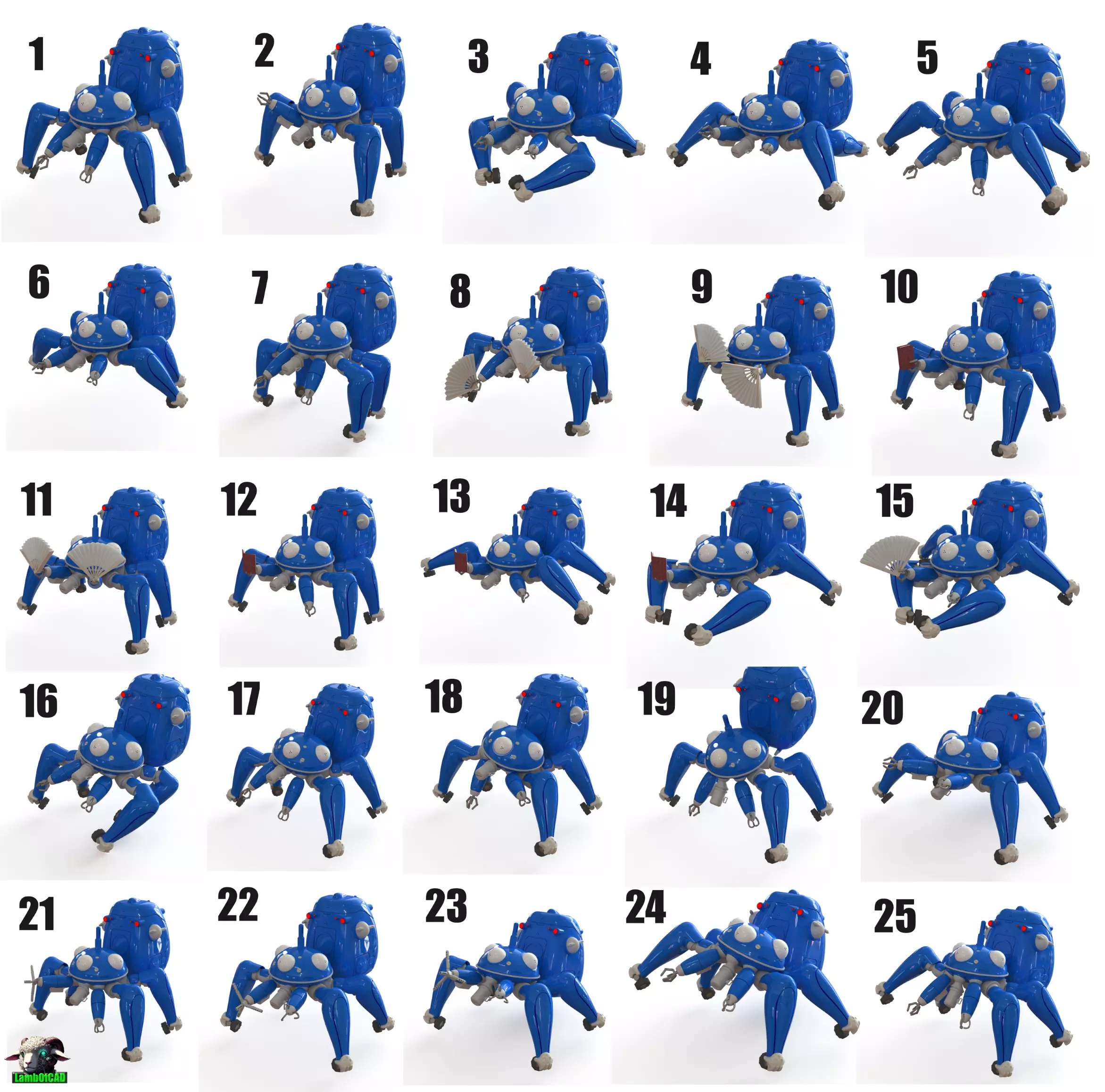 1

2

3

4

5

6

7

8

9

10

11

12

13

14

15

16

17

18

19

20

21

22

23

24

25

Lamb01CAD