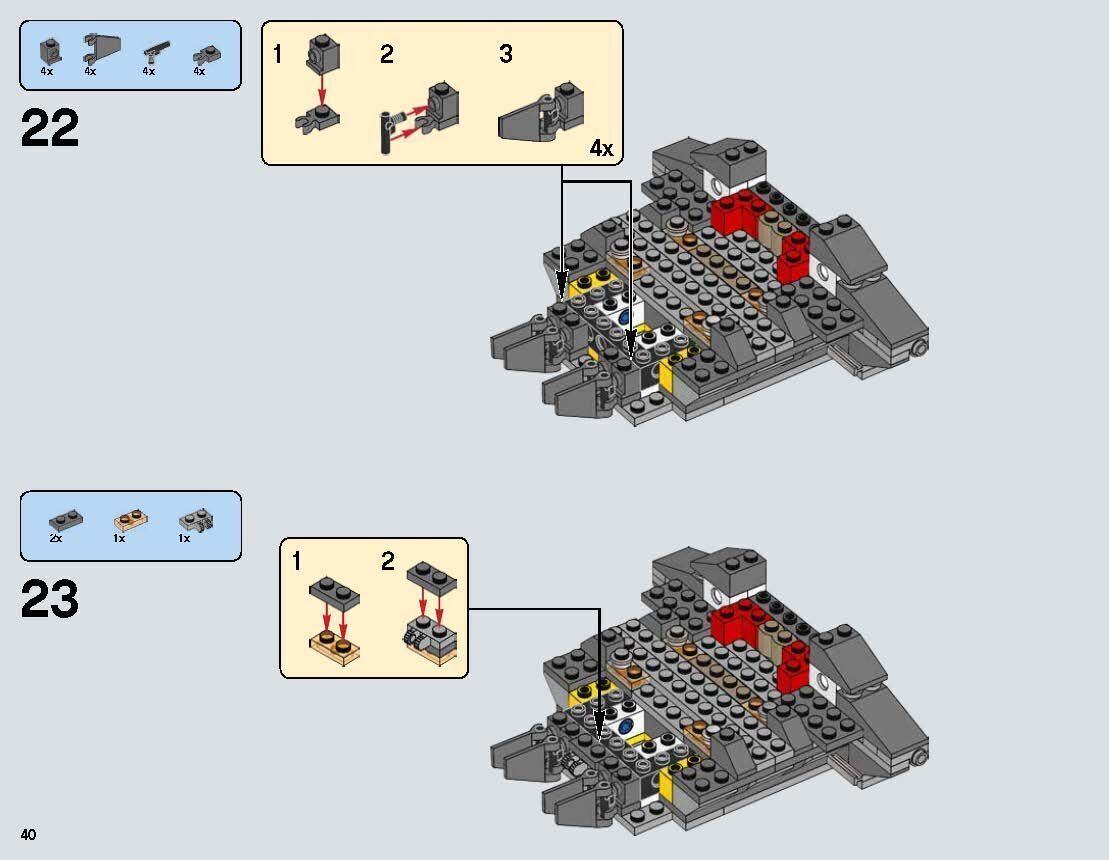 4x 4x 4x 4x

22

1 2 3

4x

2x 1x 1x

23

1 2

40