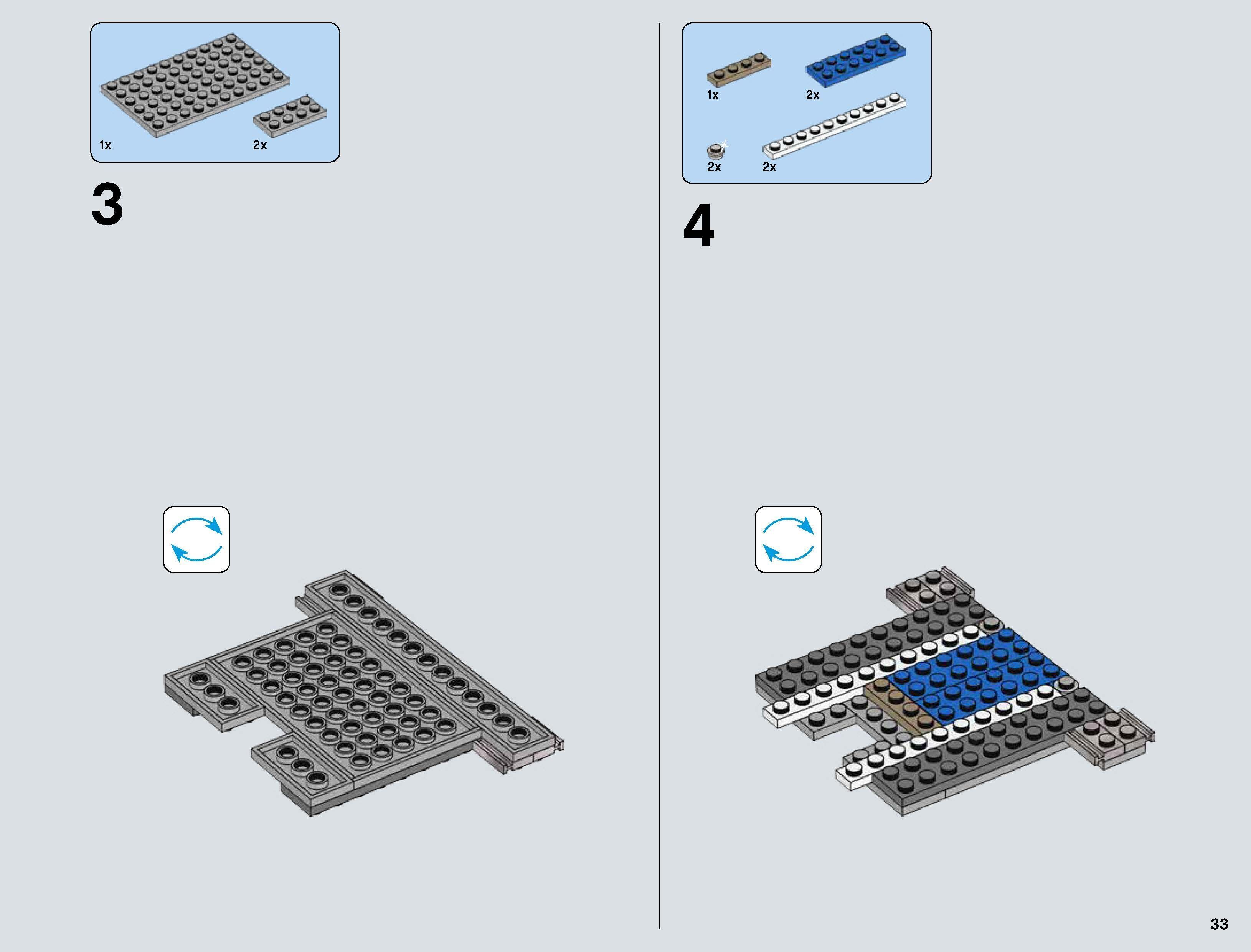 1x 2x

3

1x 2x

2x 2x

4

33