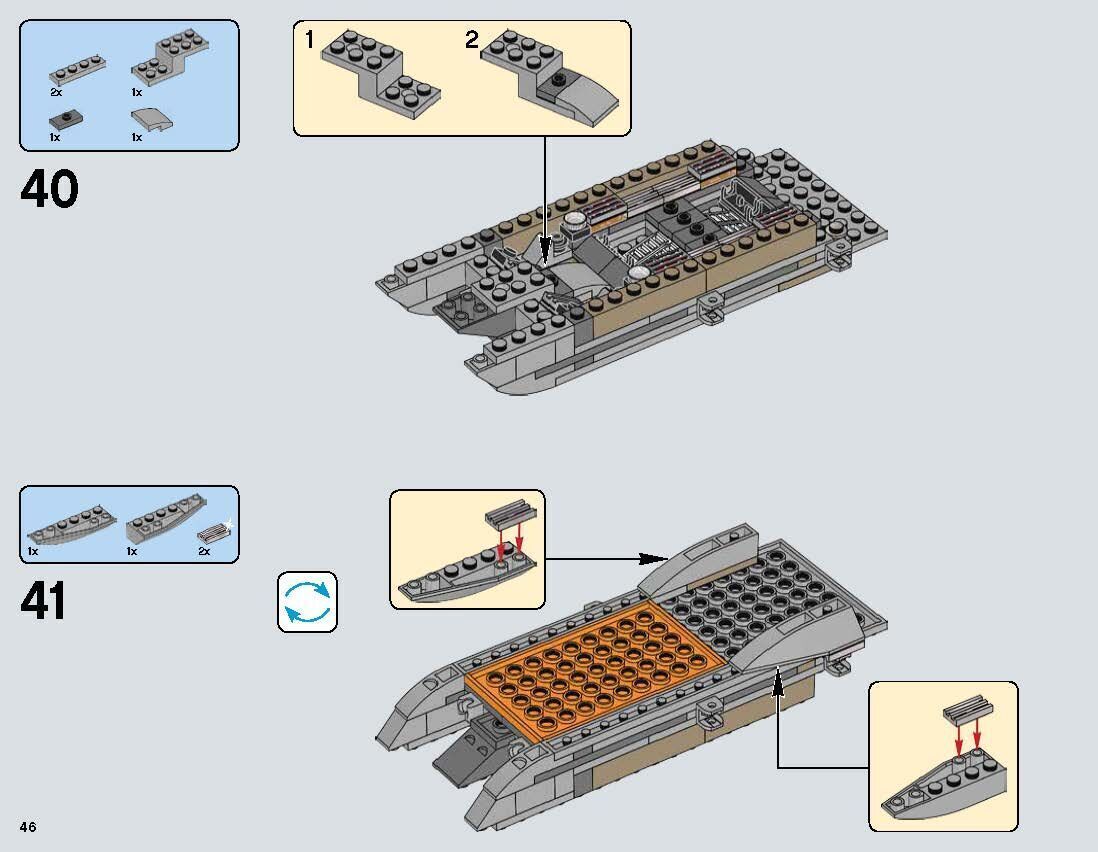 2x
1x
1x
1x

40

1
2

1x
1x
2x

41

46