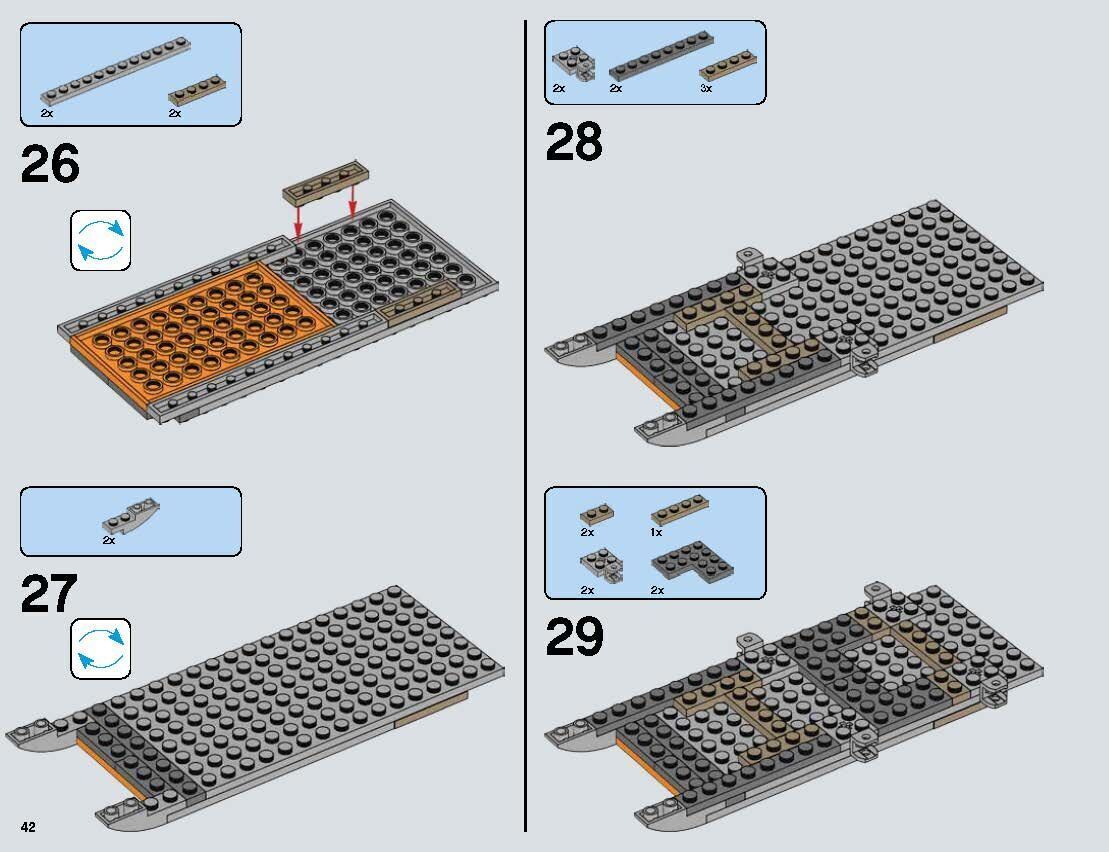 2x 2x

26

2x

27

42

2x 2x 3x

28

2x 1x

2x 2x

29